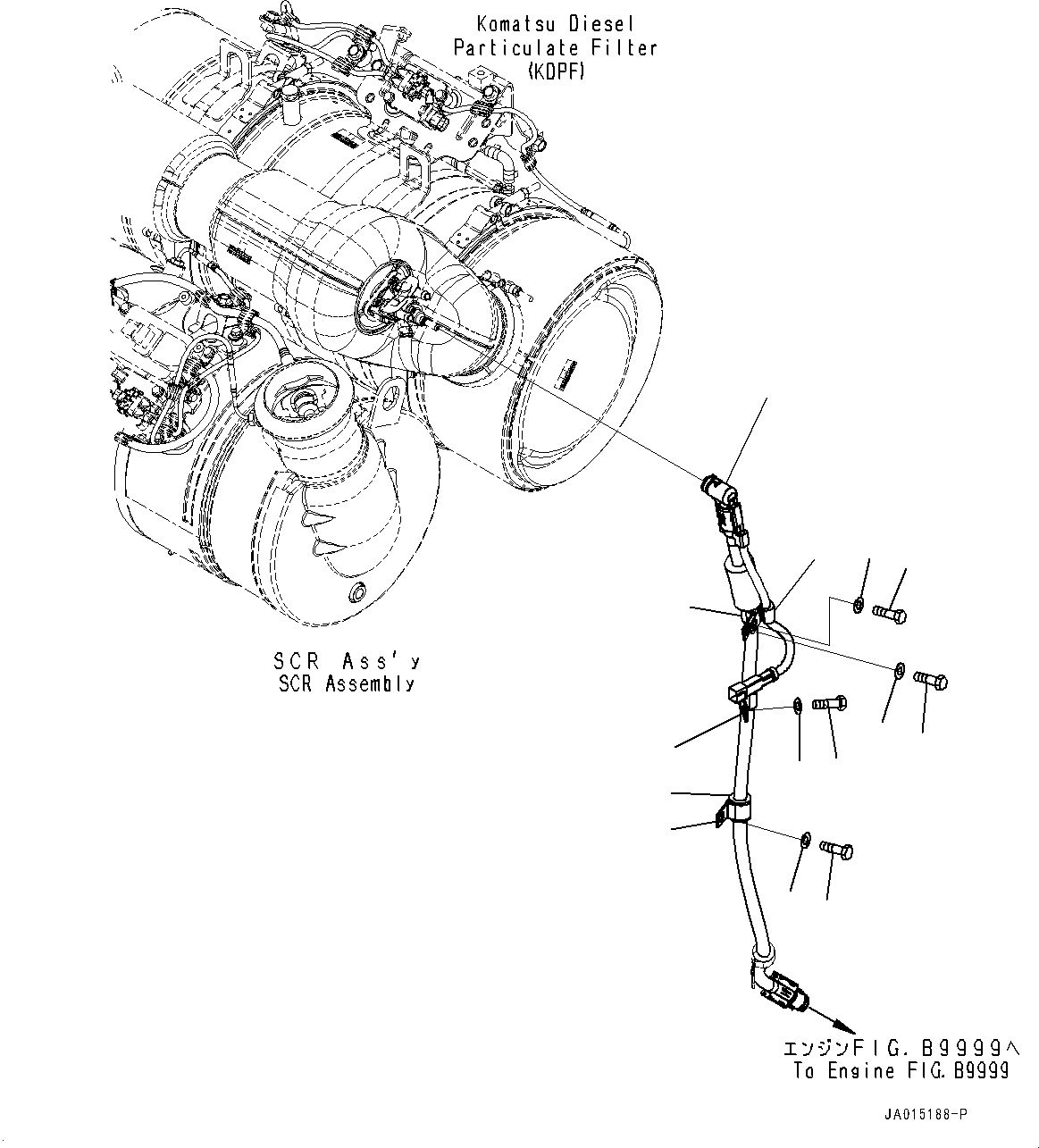 Komatsu Diesel
Particulate Filter
(KDPF)

SCR Ass'y
SCR Assembly

エンジンFIG. B9999へ
To Engine FIG. B9999

JA015188-P