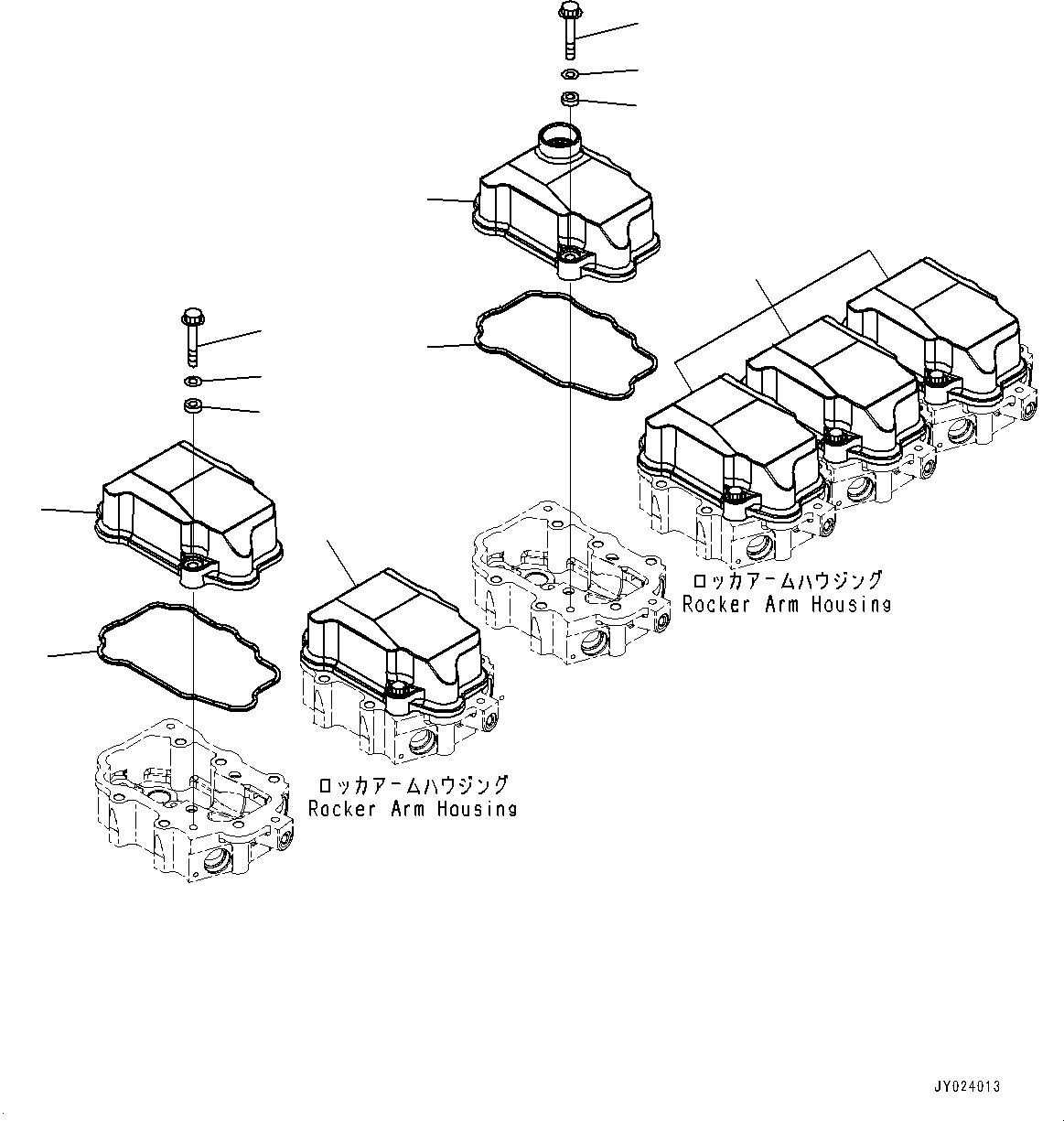 ロッカアームハウジング
Rocker Arm Housing

ロッカアームハウジング
Rocker Arm Housing

JY024013