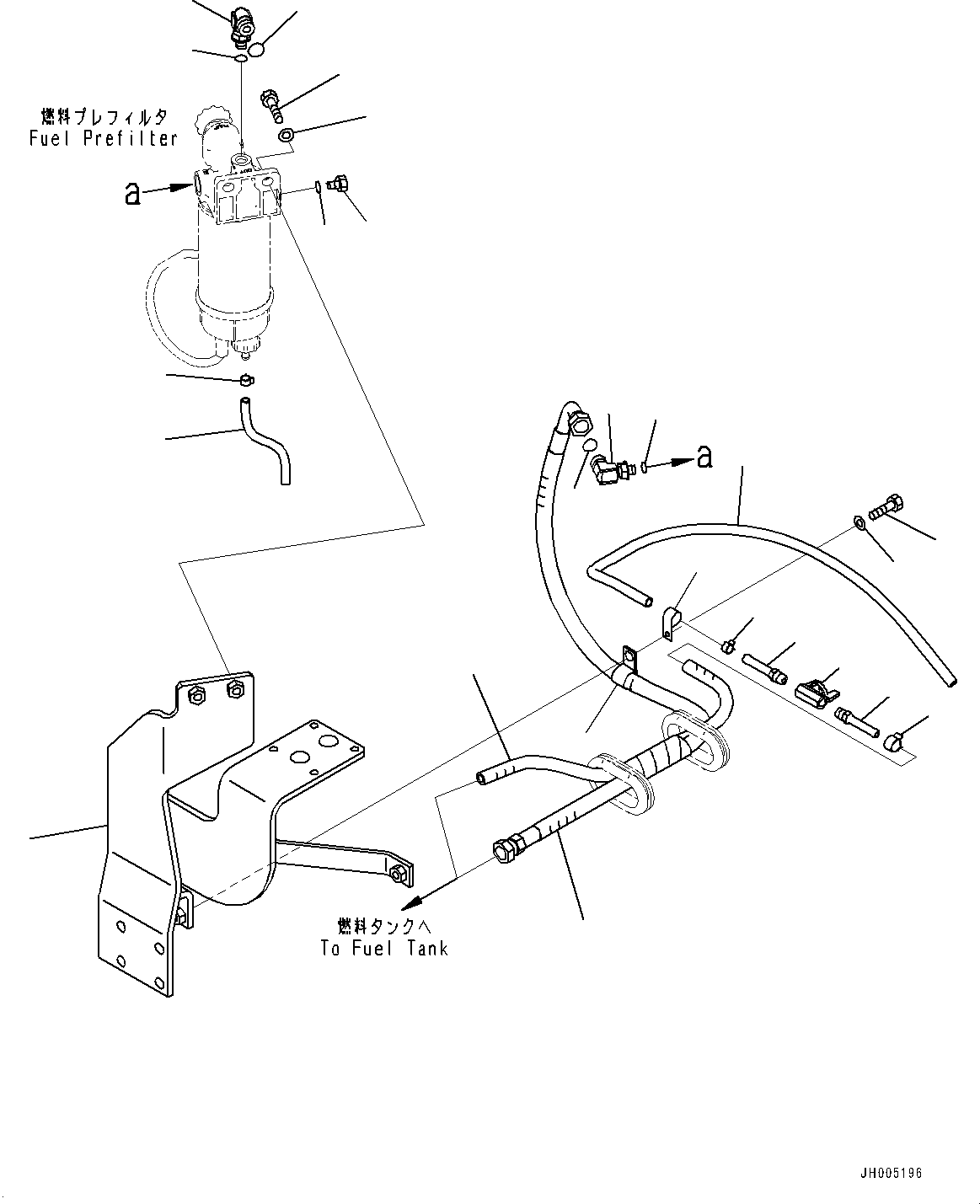 燃料プレフィルタ
Fuel Prefilter

a

a

燃料タンクへ
To Fuel Tank

JH005196