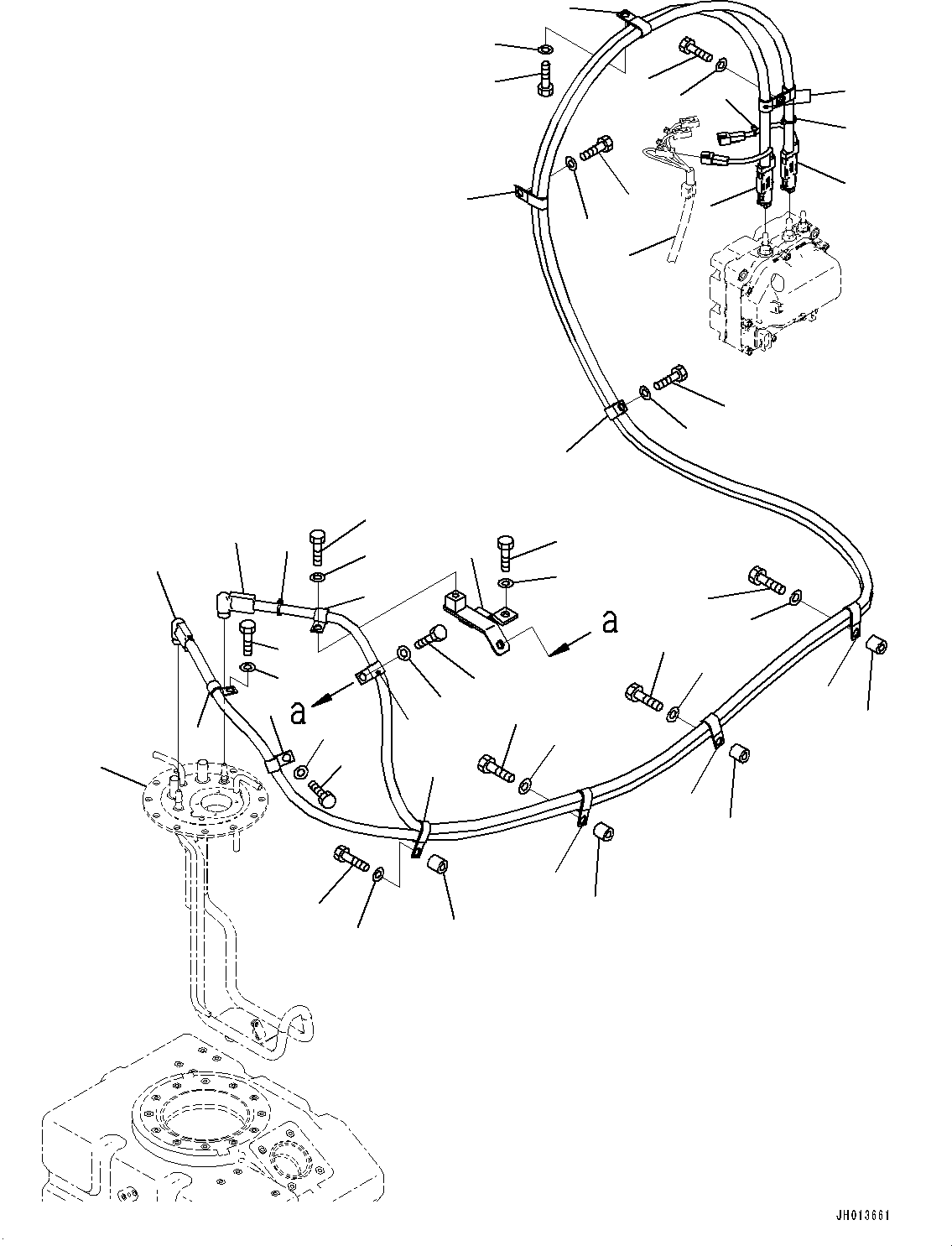 a

a

JH013661