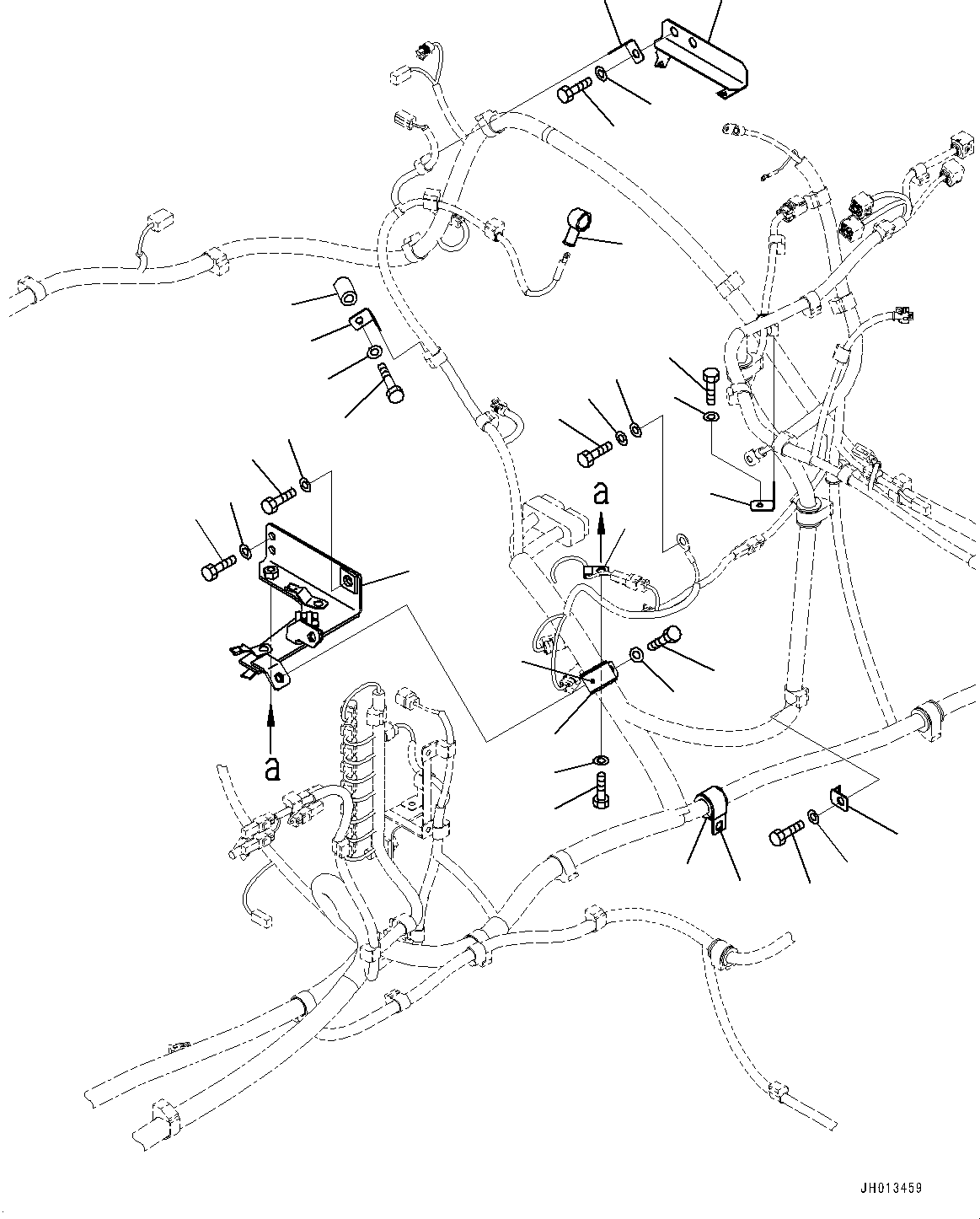 a

a

JH013459