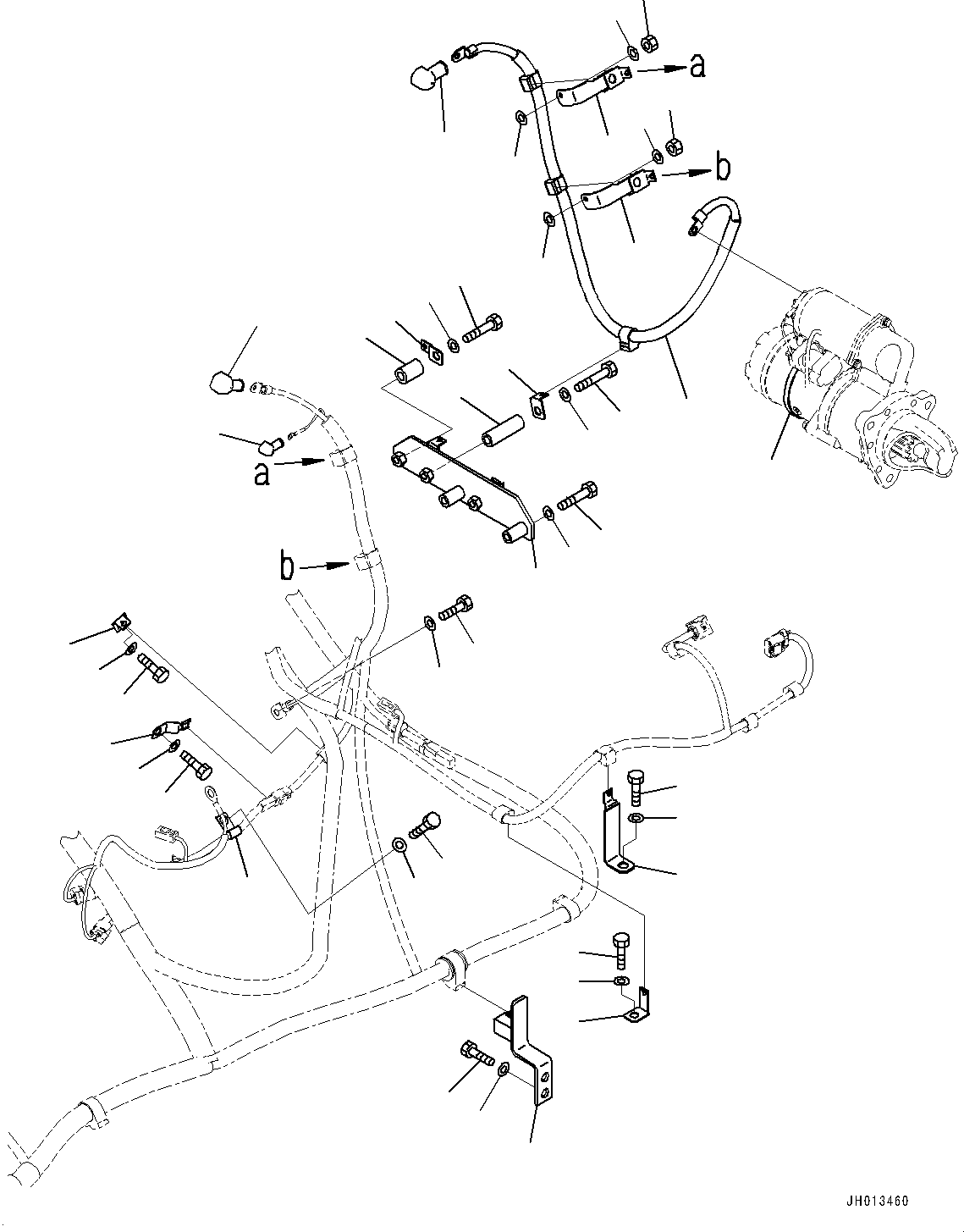 a
b
a
b
JH013460