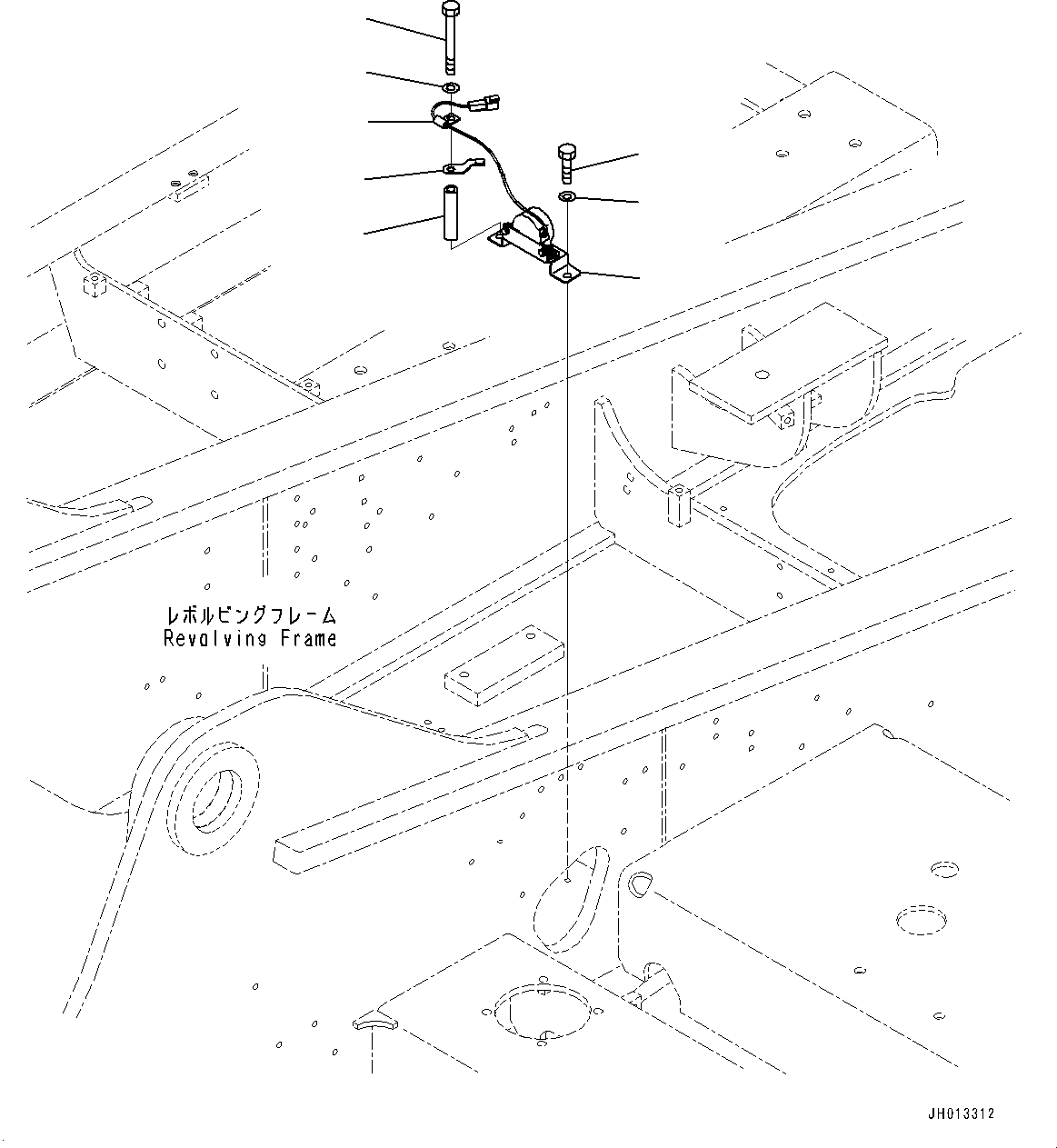 レボルビングフレーム
Revolving Frame

JH013312