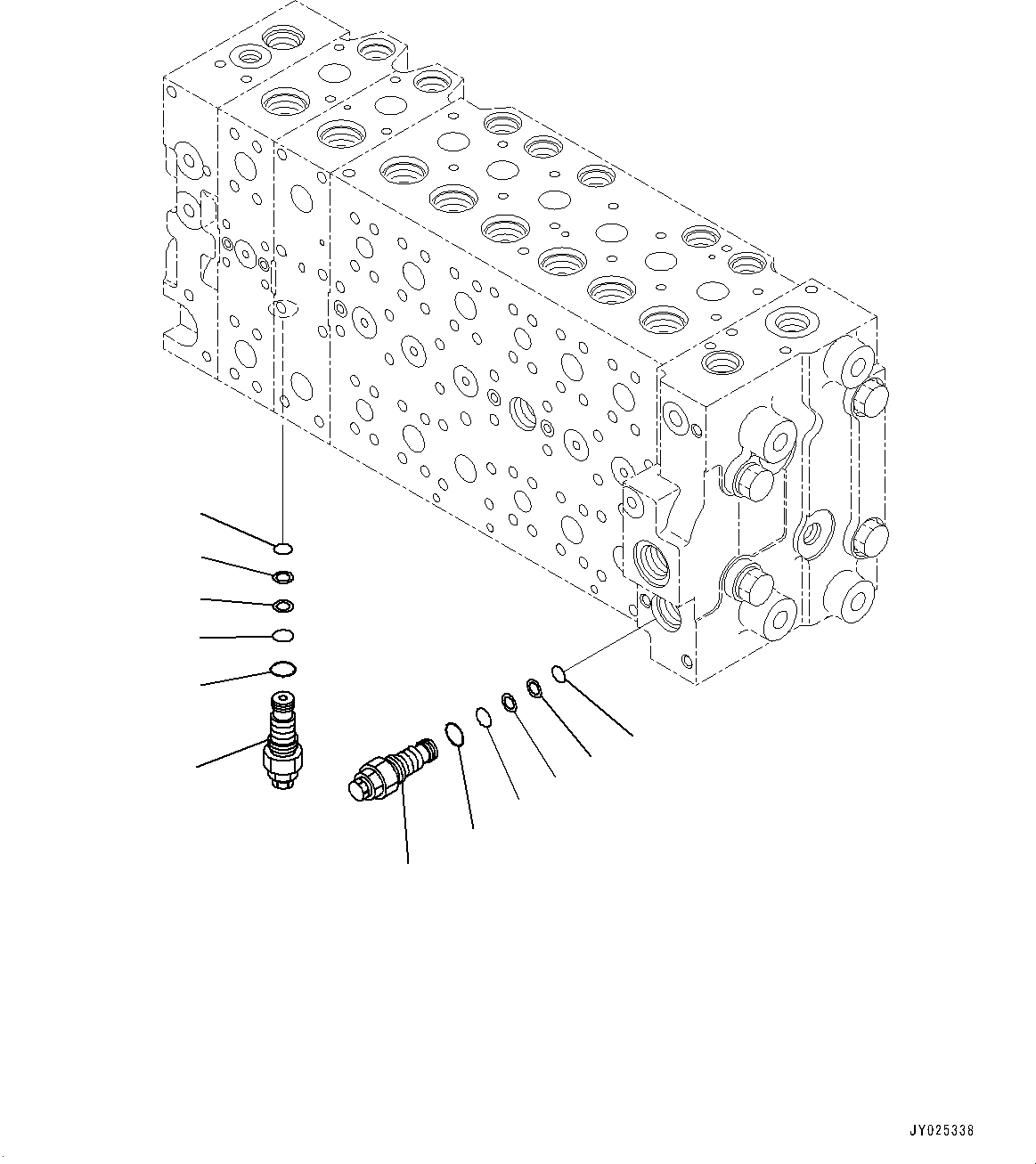 JY025338