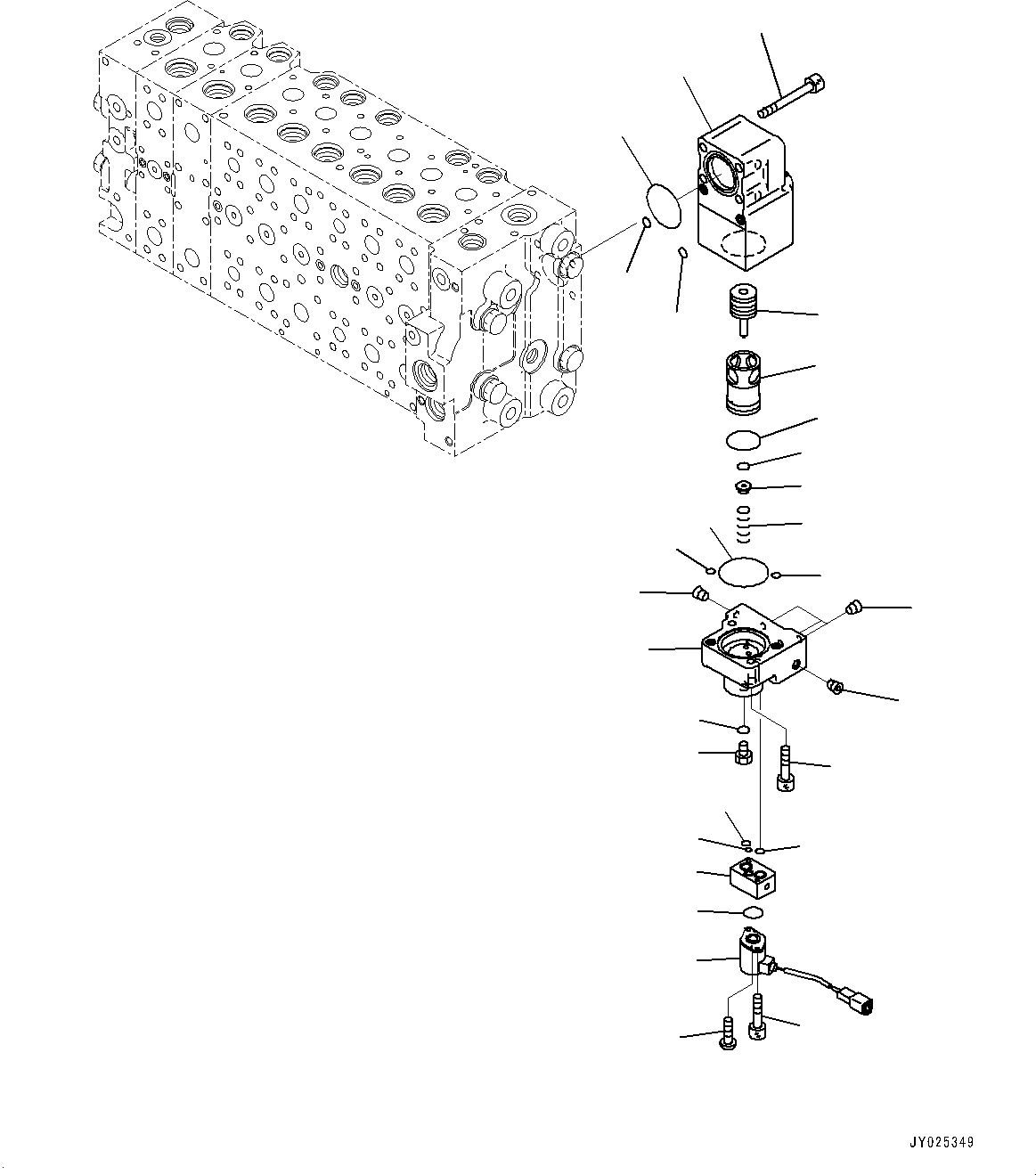 JY025349