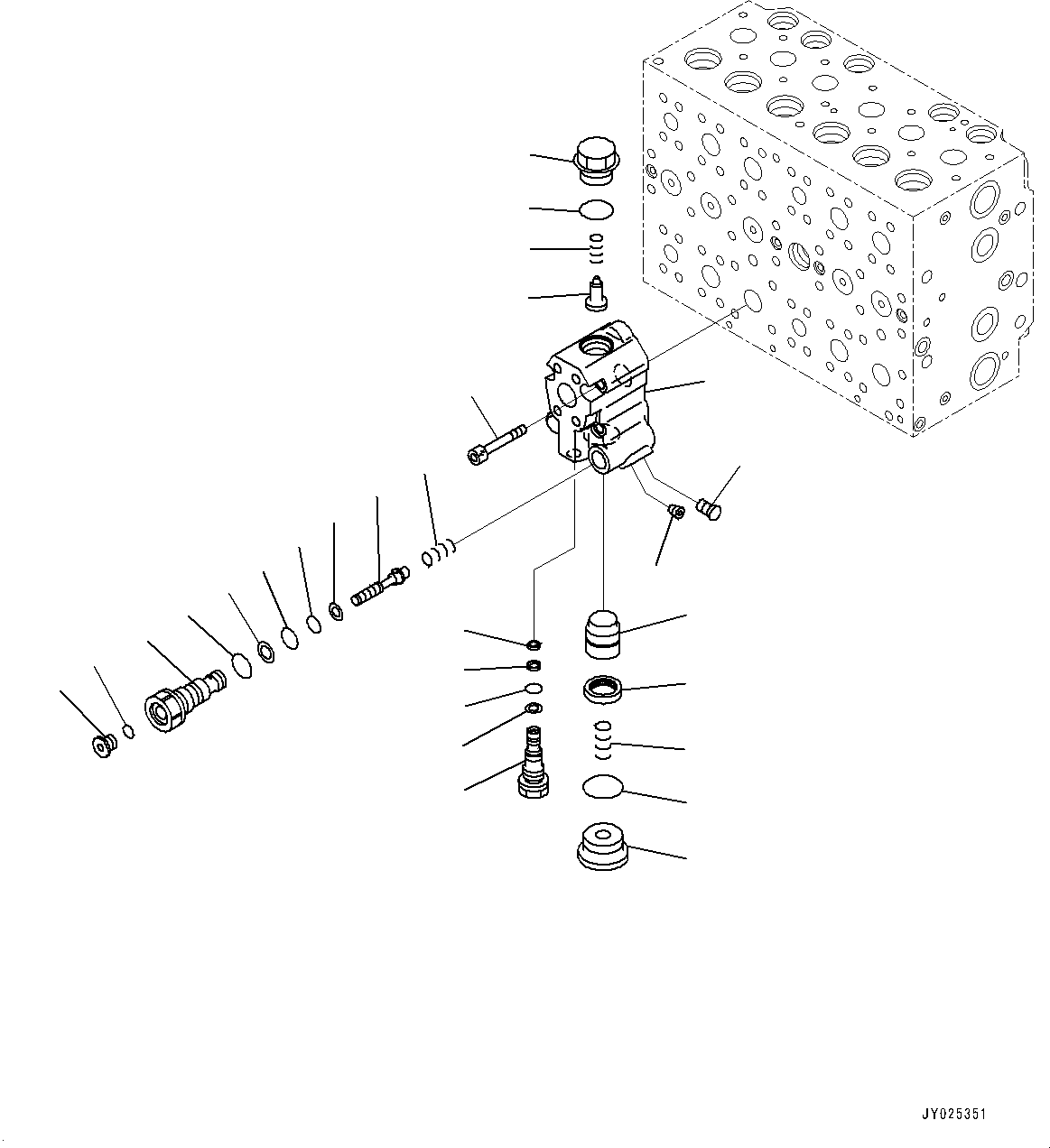 JY025351