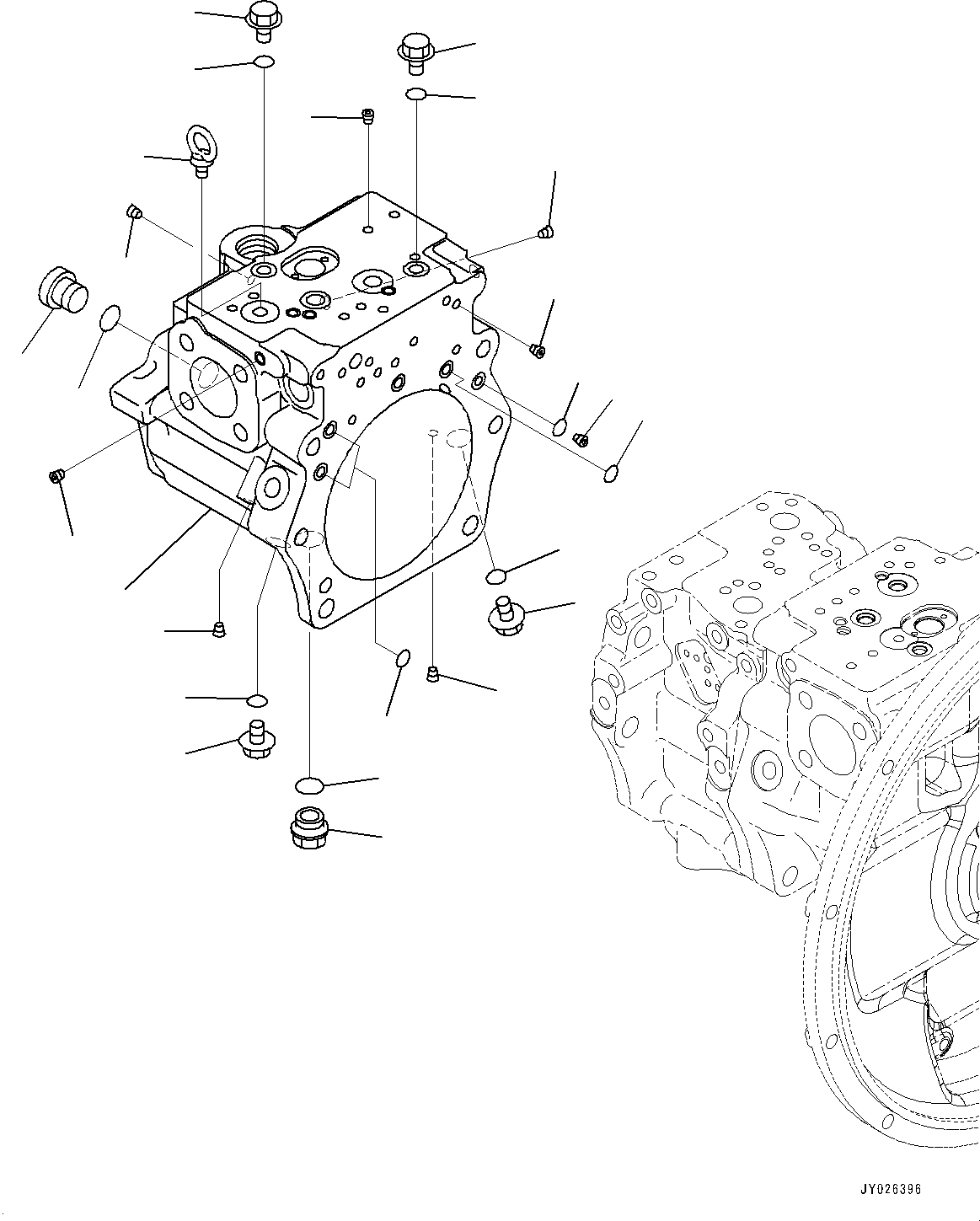 JY026396