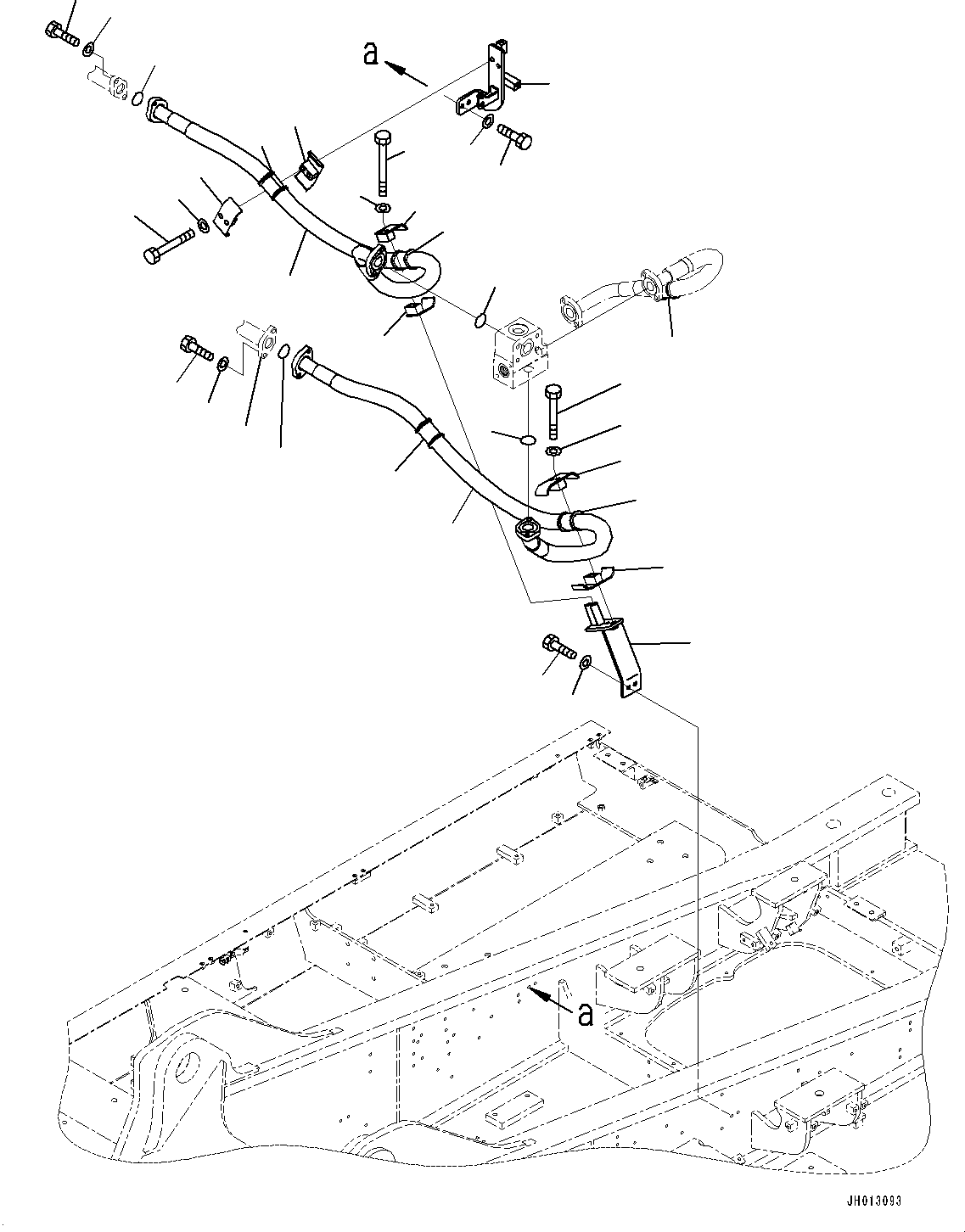 a

a

JH013093