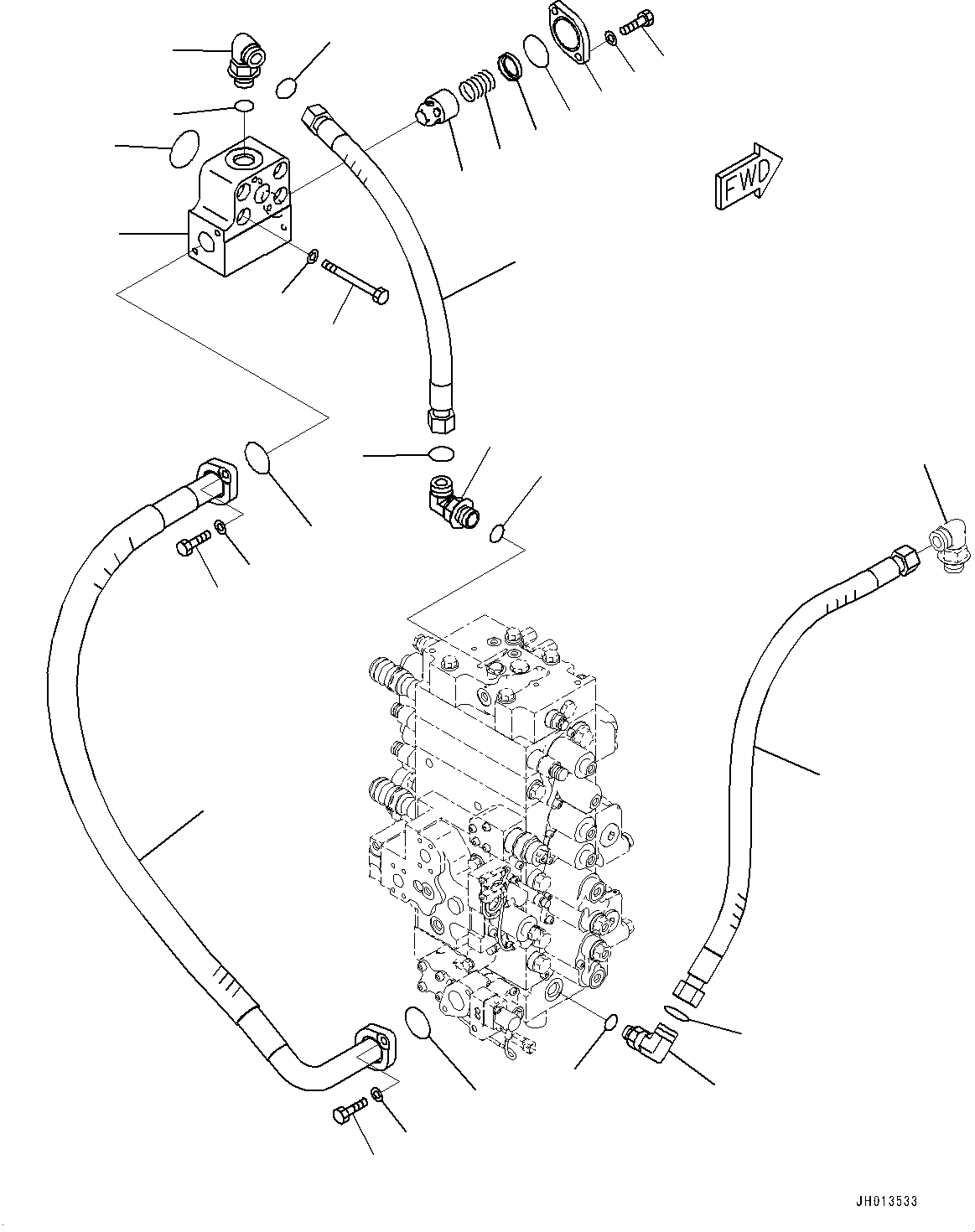 FWD

JH013533