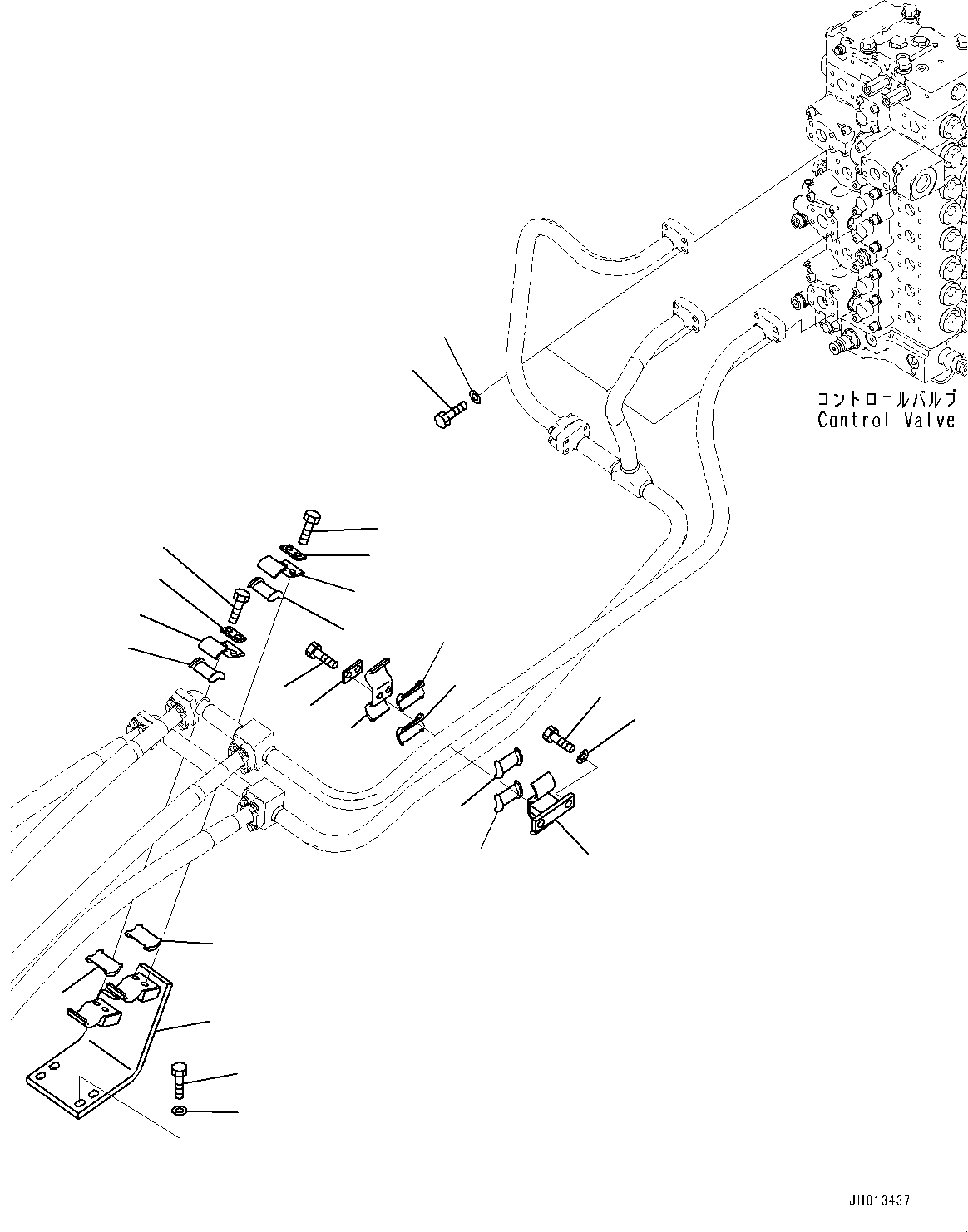 コントロールバルブ
Control Valve

JH013437