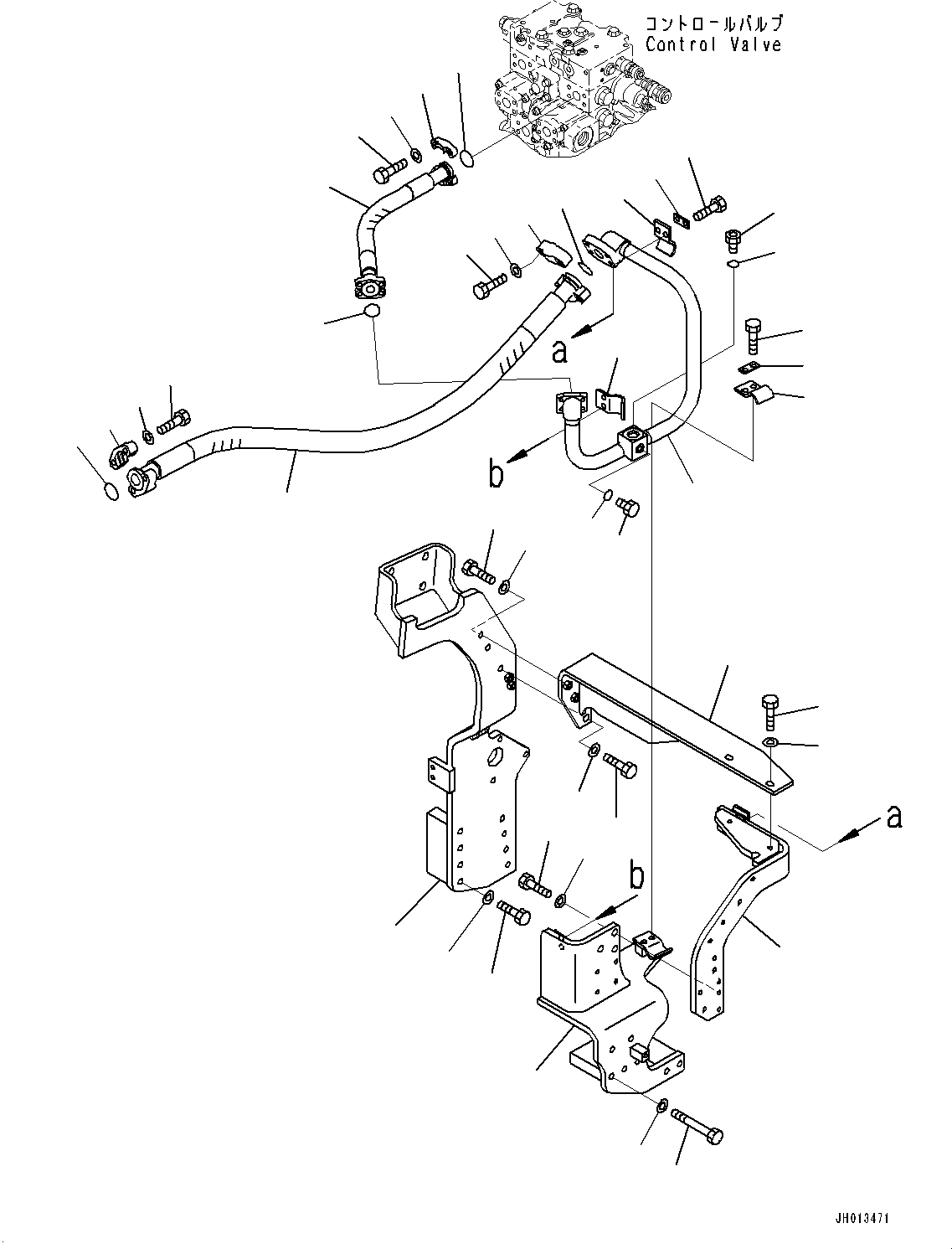 コントロールバルブ
Control Valve

a

b

a

b

JH013471