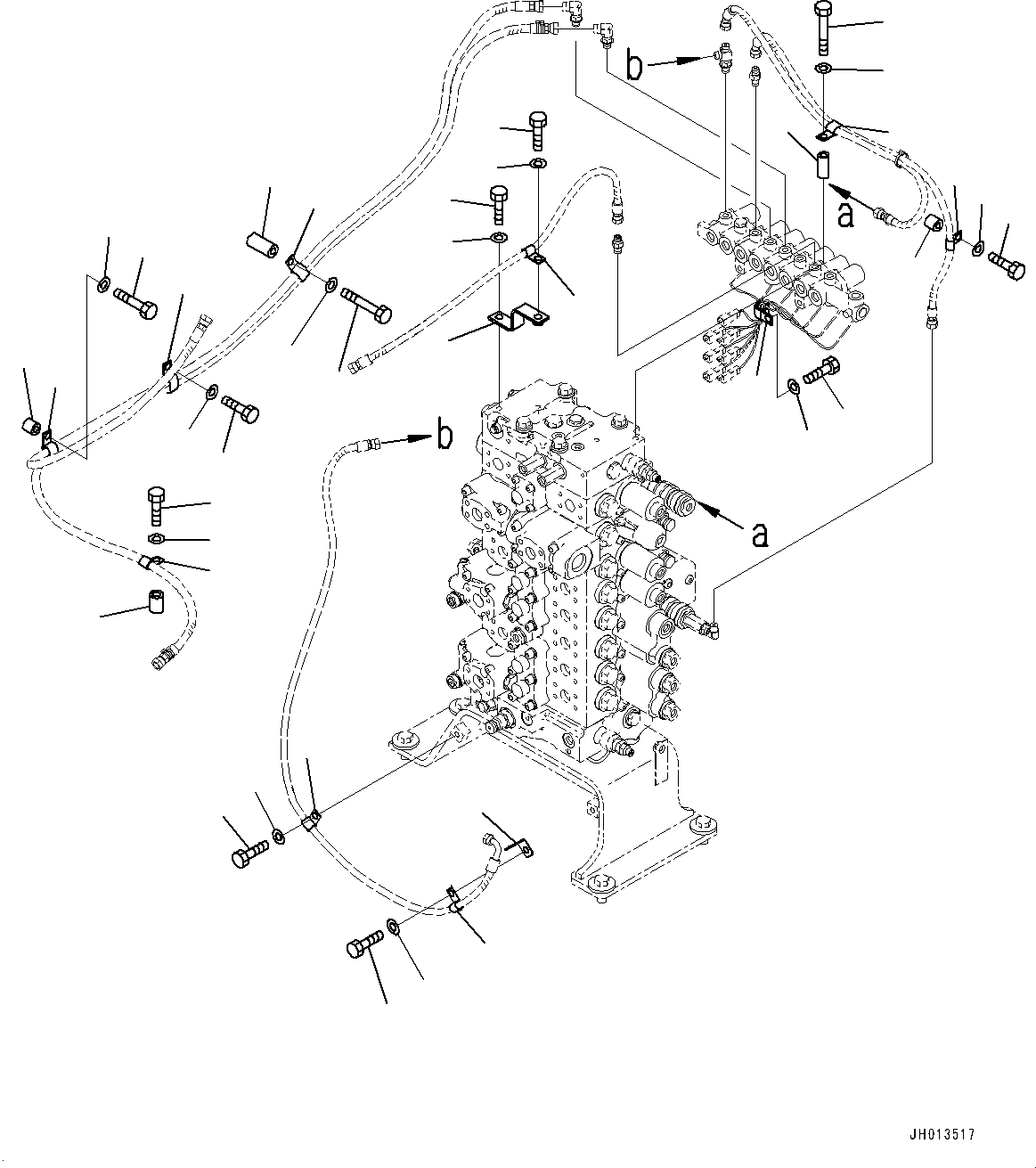 b
a
b
a
JH013517