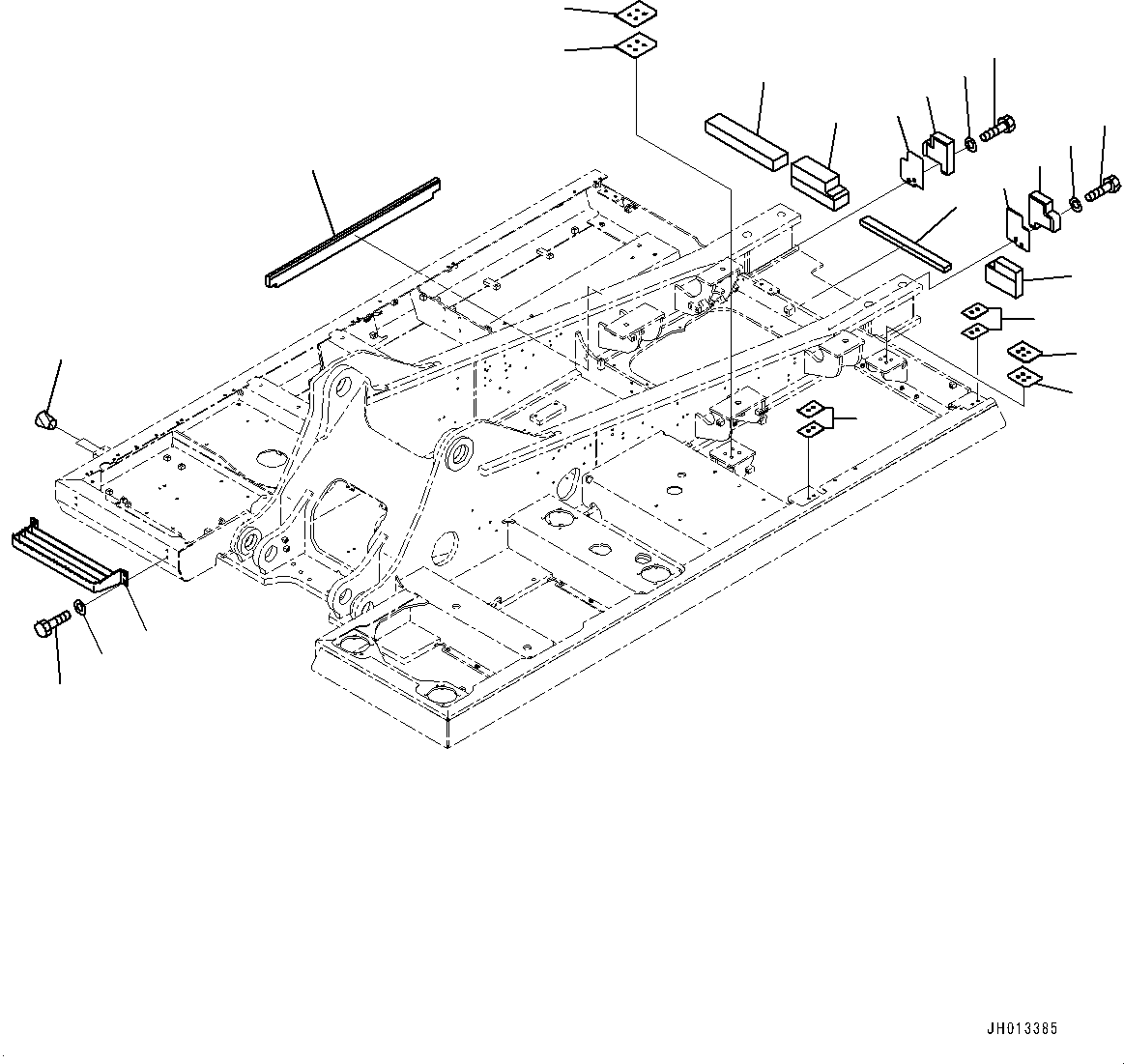 JH013385