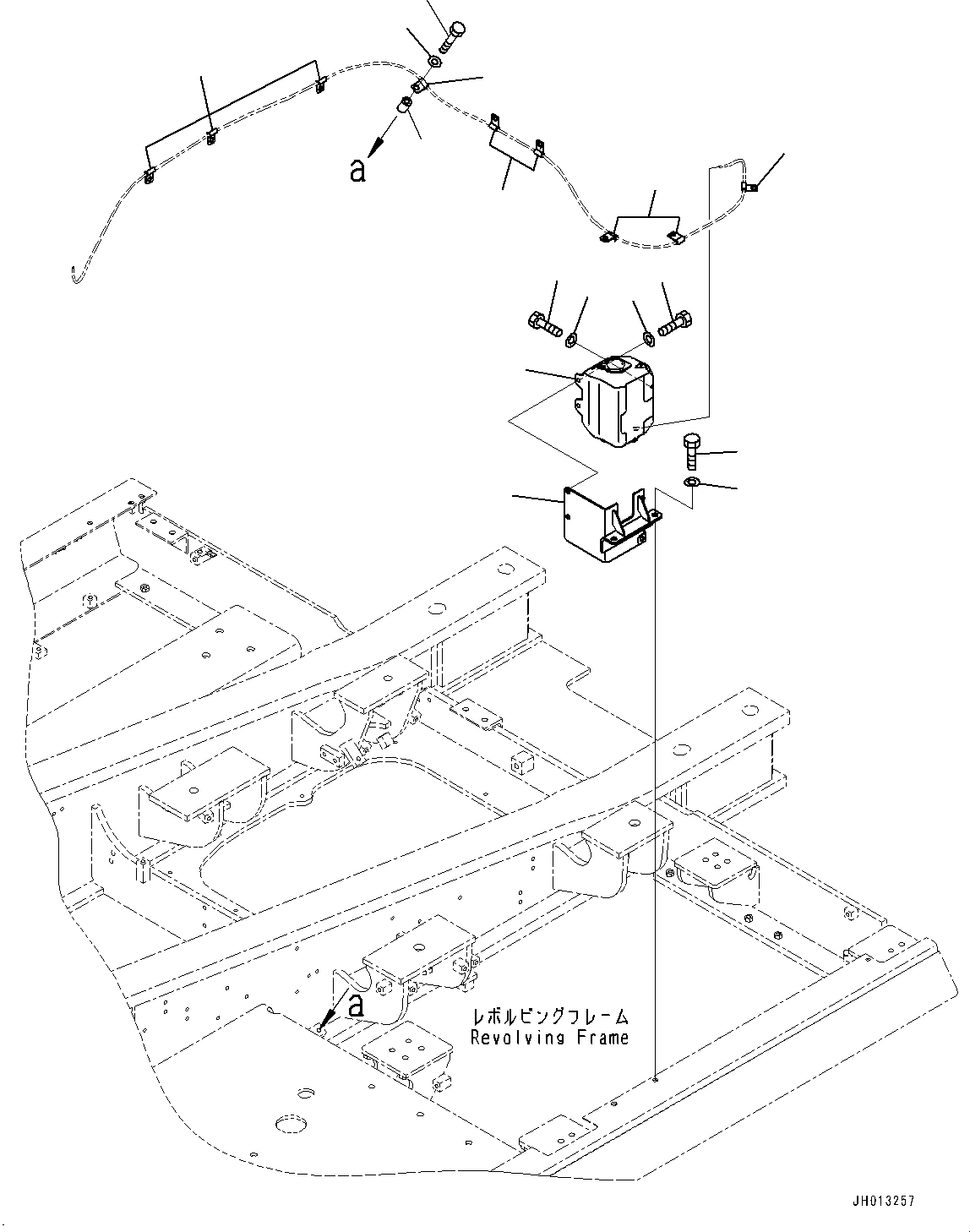 a

a

レボルビングフレーム
Revolving Frame

JH013257