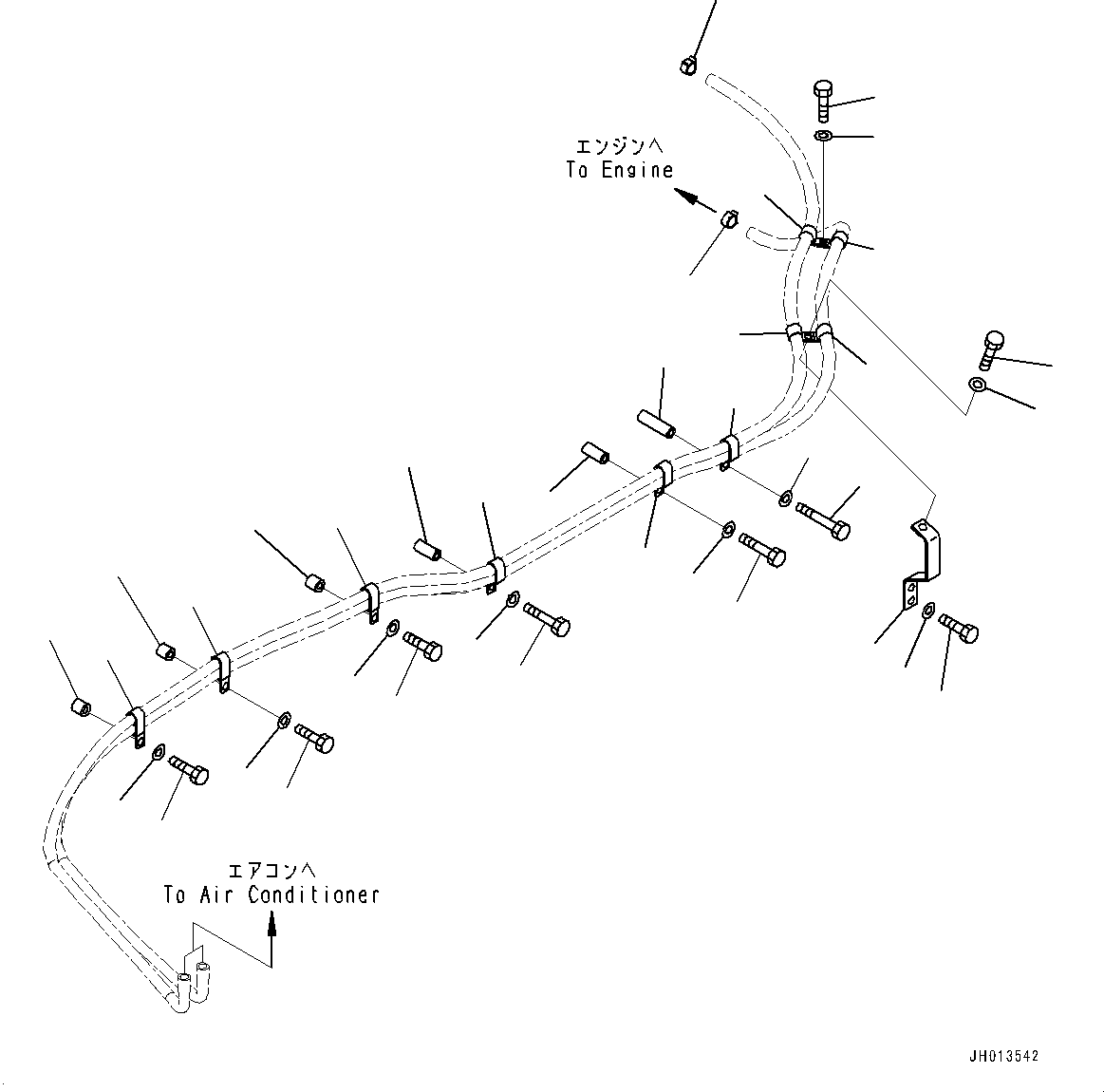 エンジンへ
To Engine

エアコンへ
To Air Conditioner

JH013542