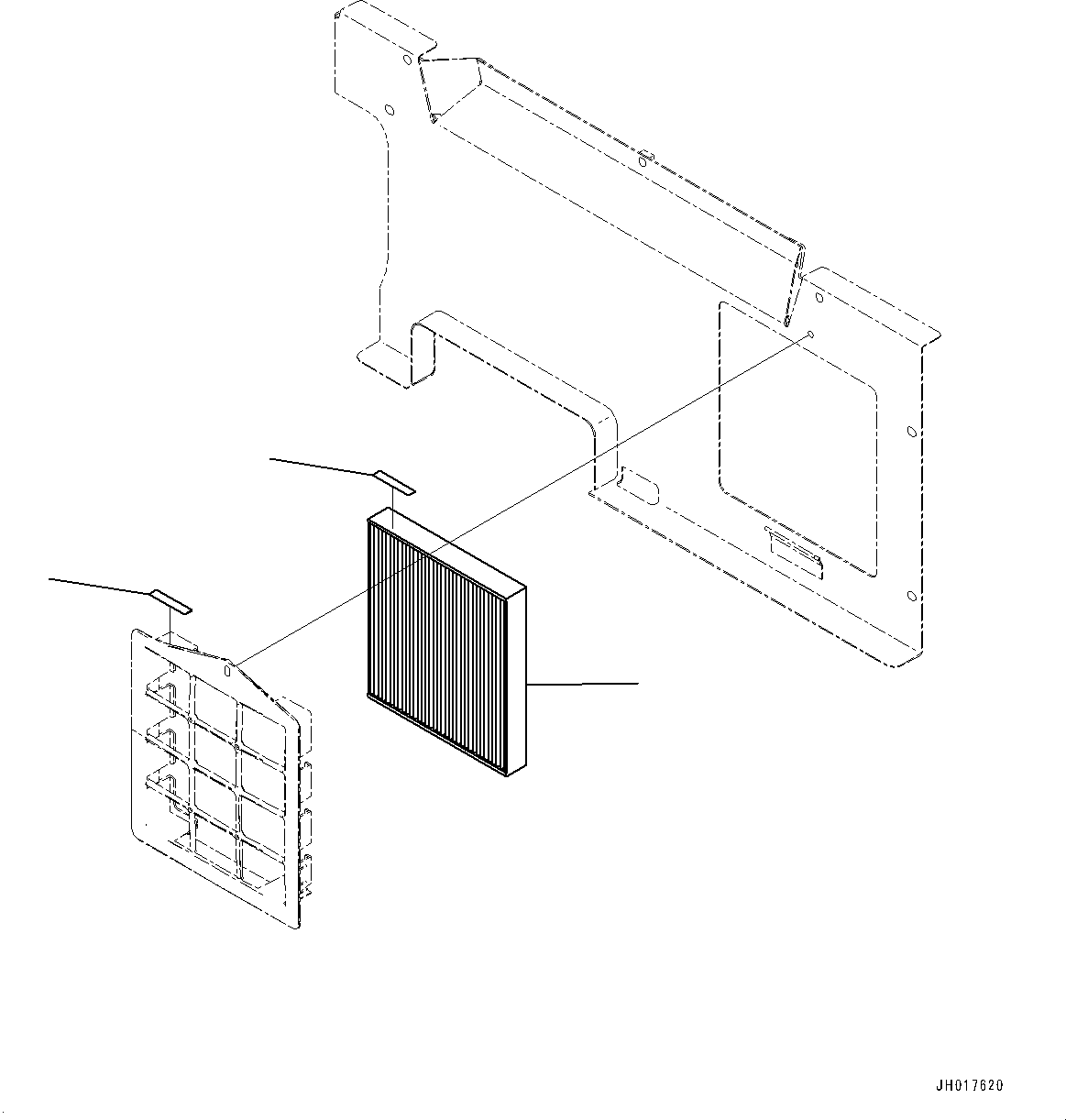 JH017620