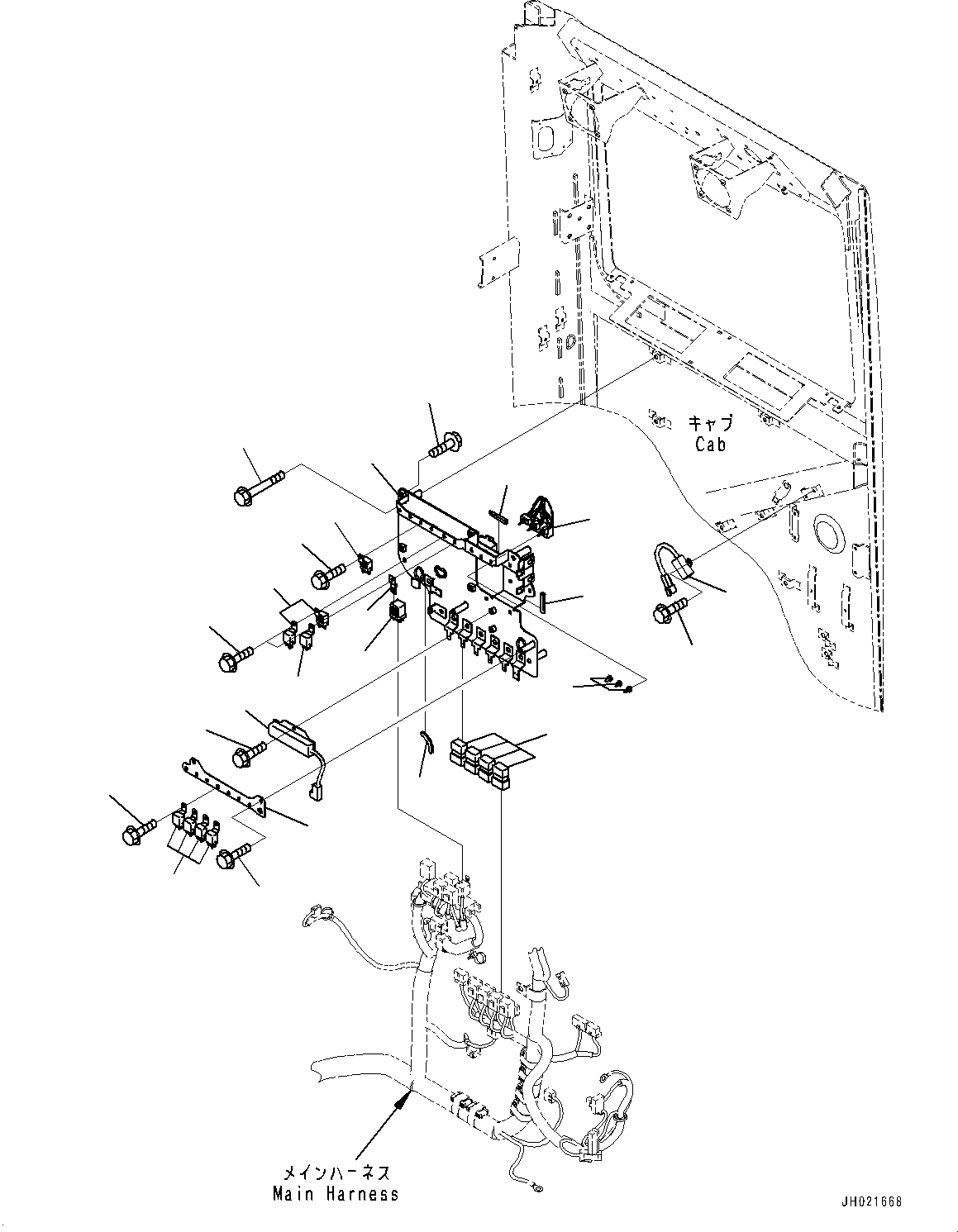 キャブ
Cab

メインハーネス
Main Harness

JH021668