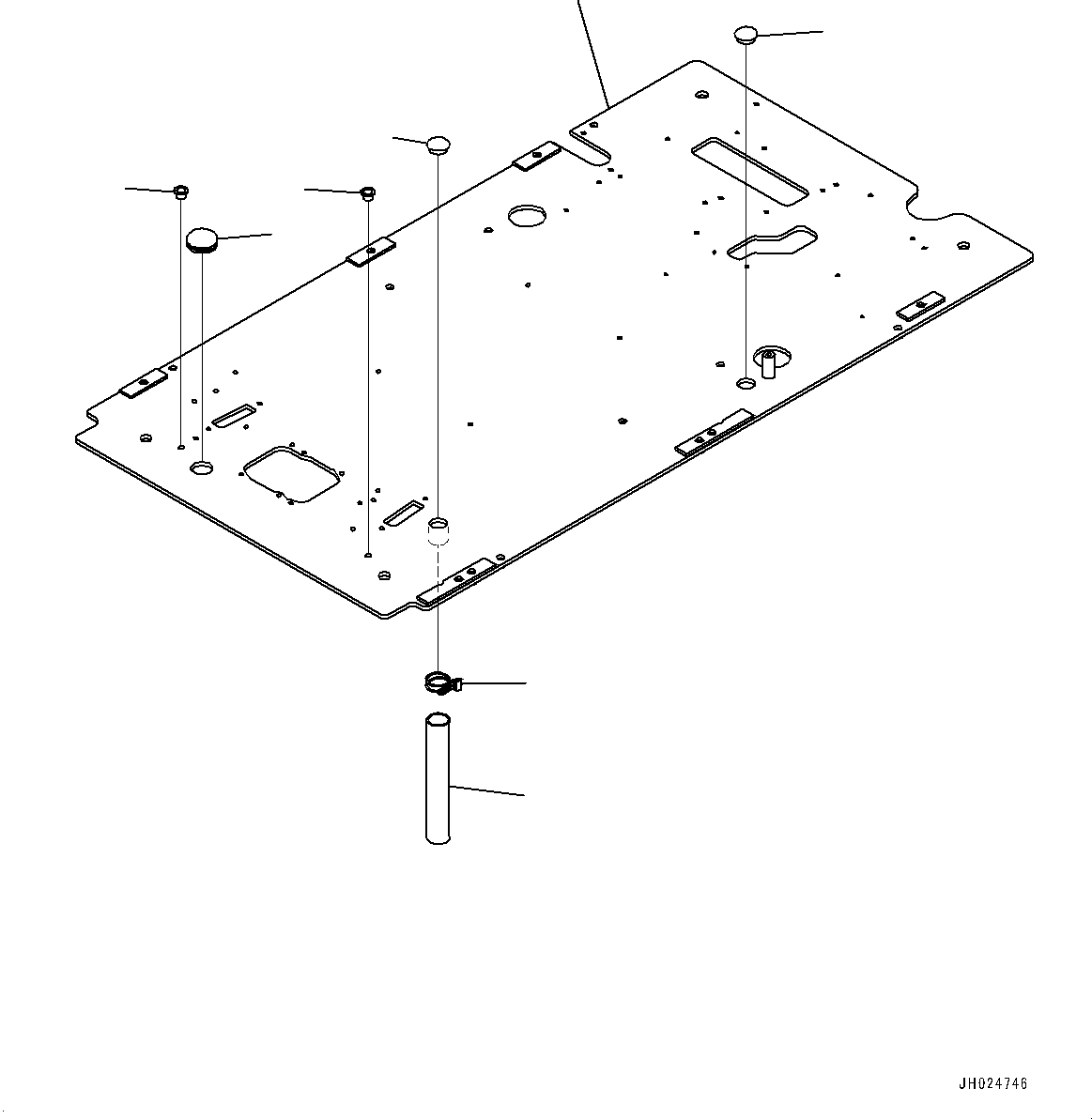 JH024746