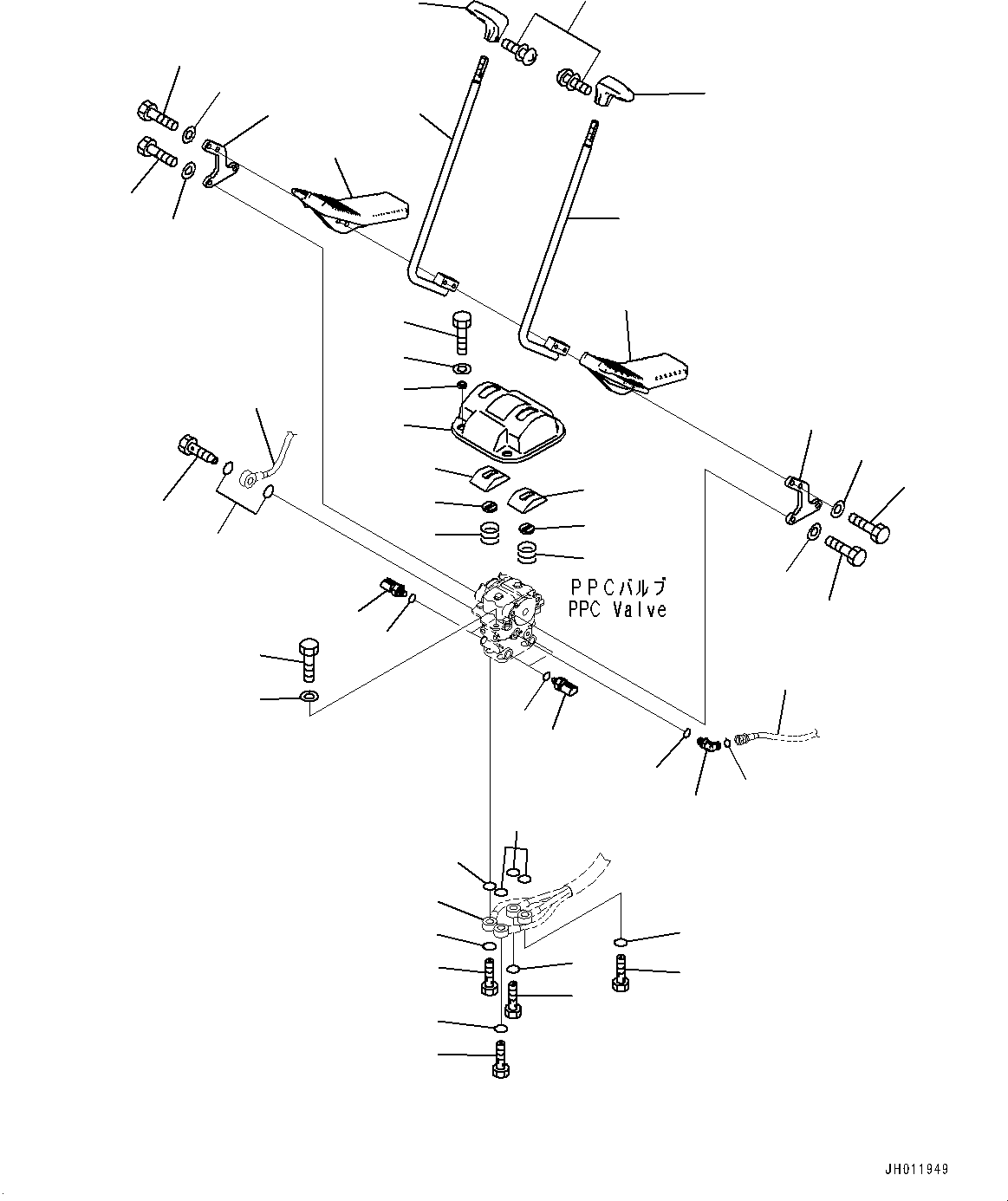 PPCバルブ
PPC Valve

JH011949