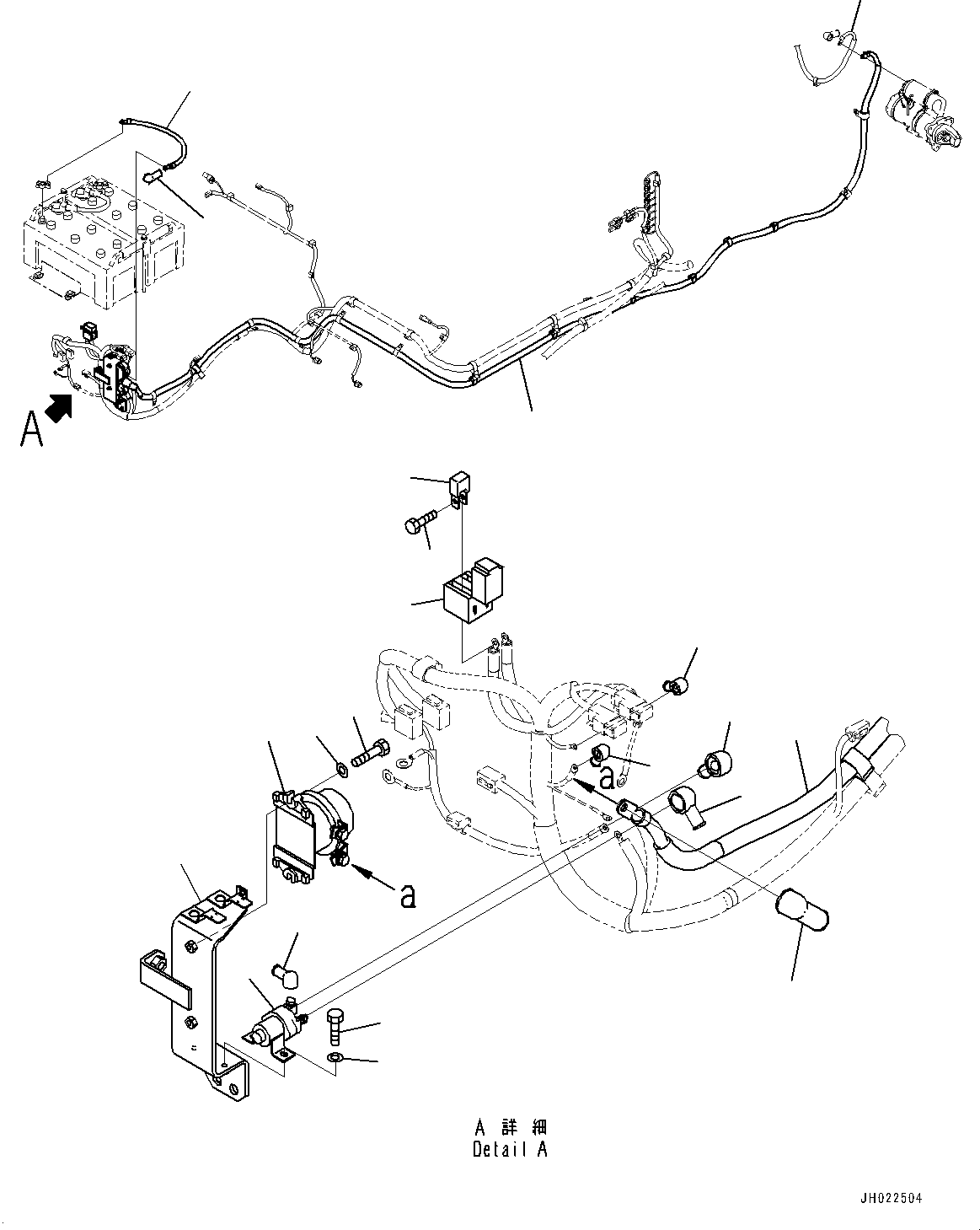 A

a

a

A 詳 細
Detail A

JH022504