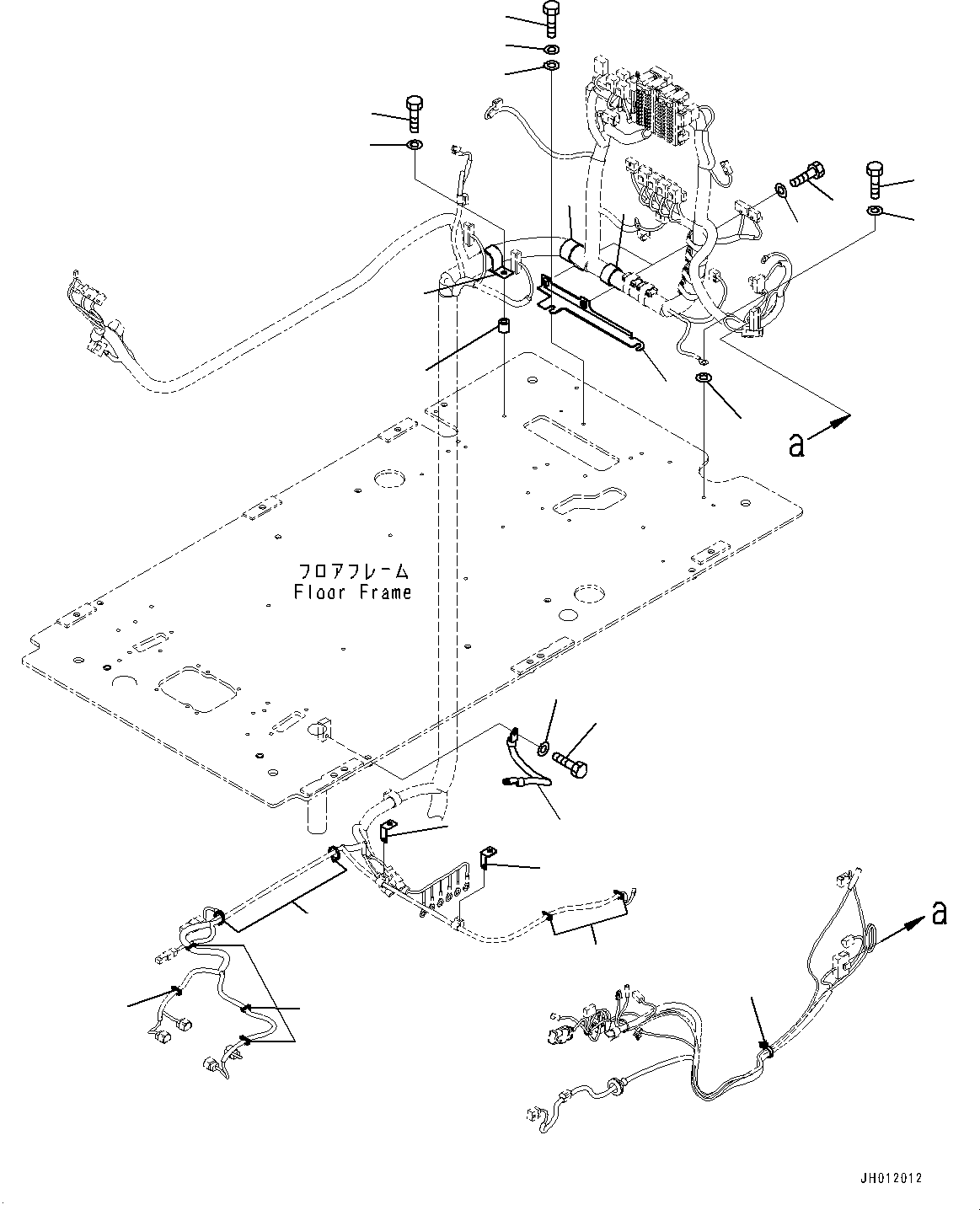 a

フロアフレーム
Floor Frame

a

JH012012