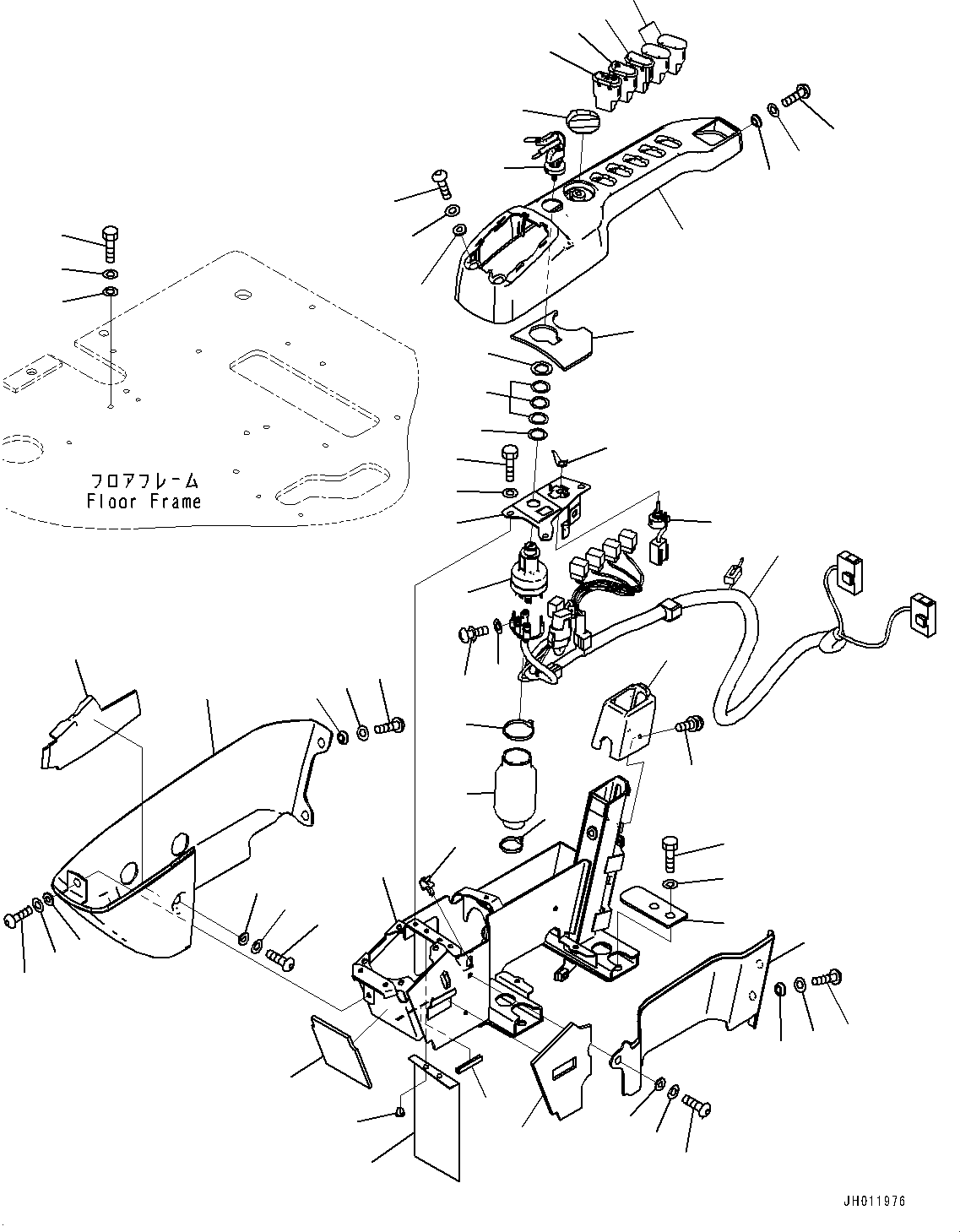 フロアフレーム
Floor Frame

JH011976