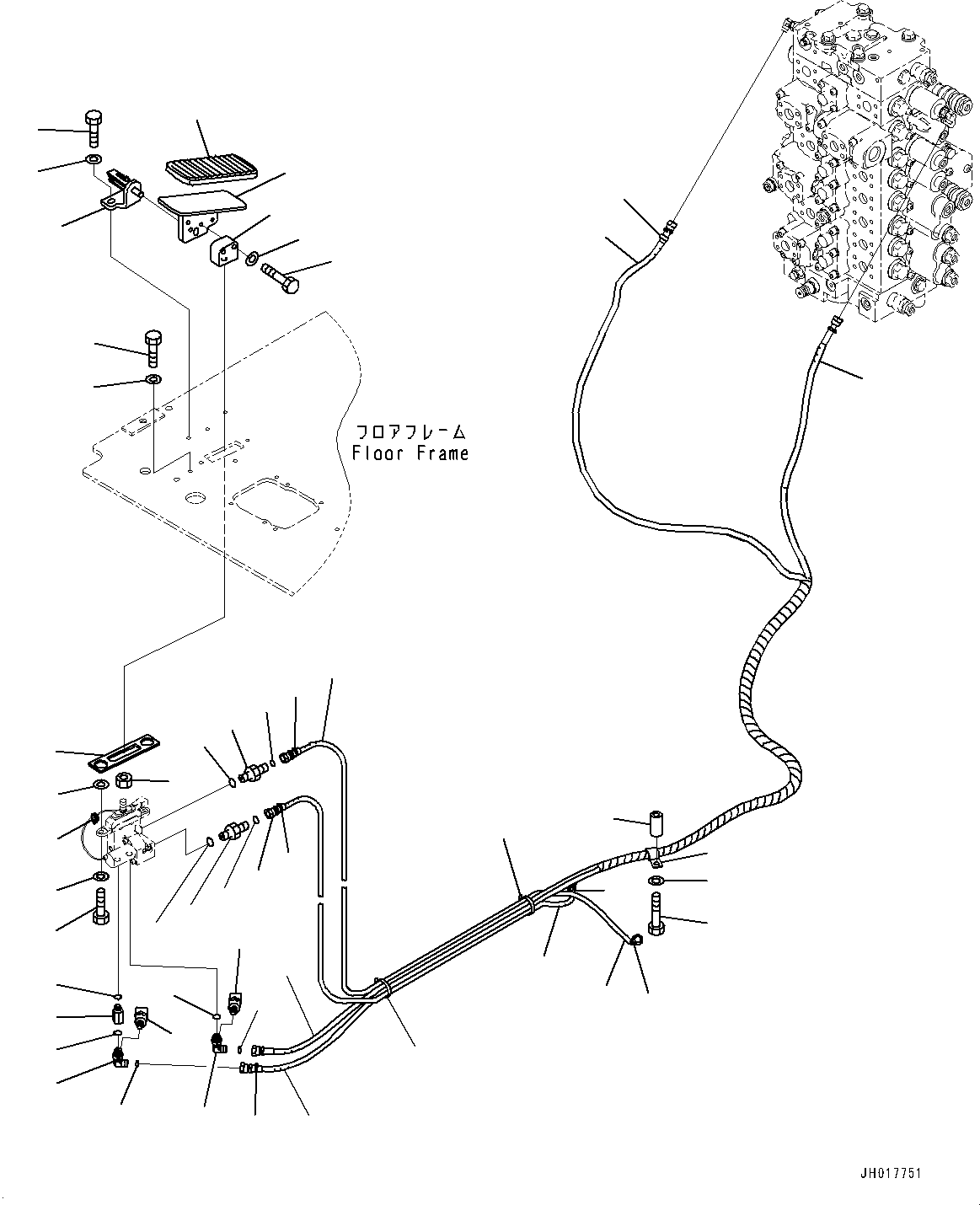 フロアフレーム
Floor Frame

JH017751