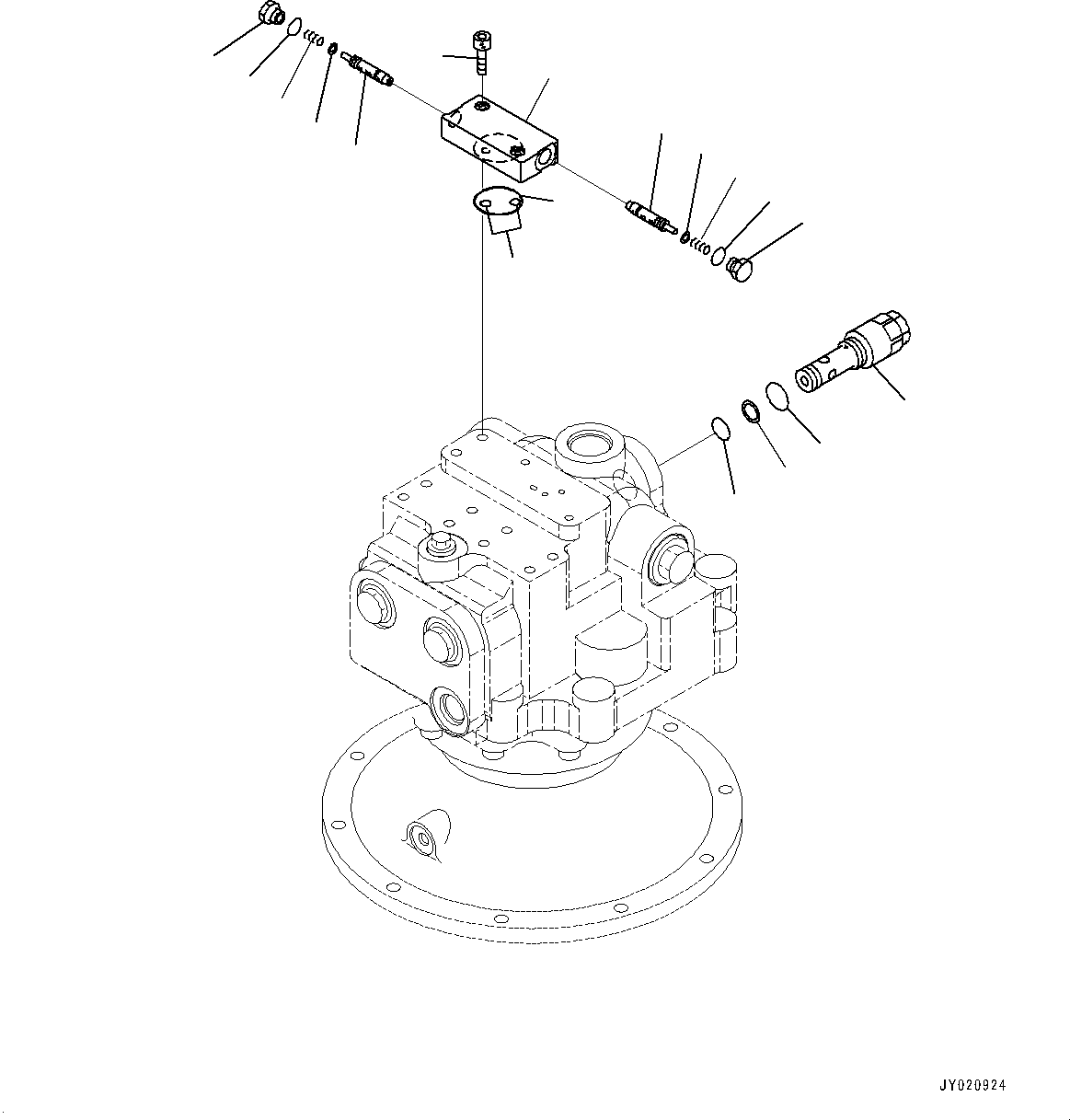 JY020924