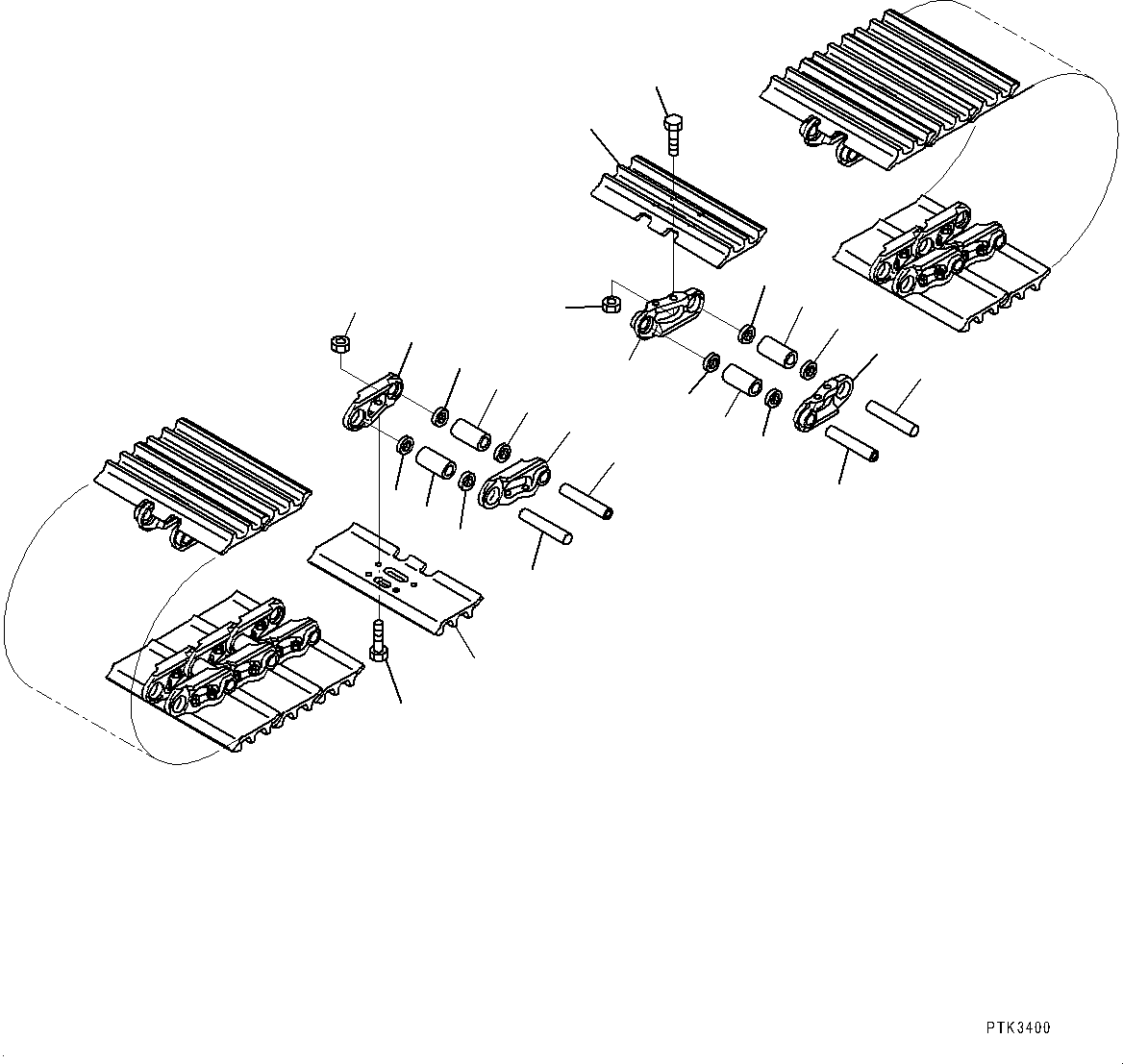 PTK3400