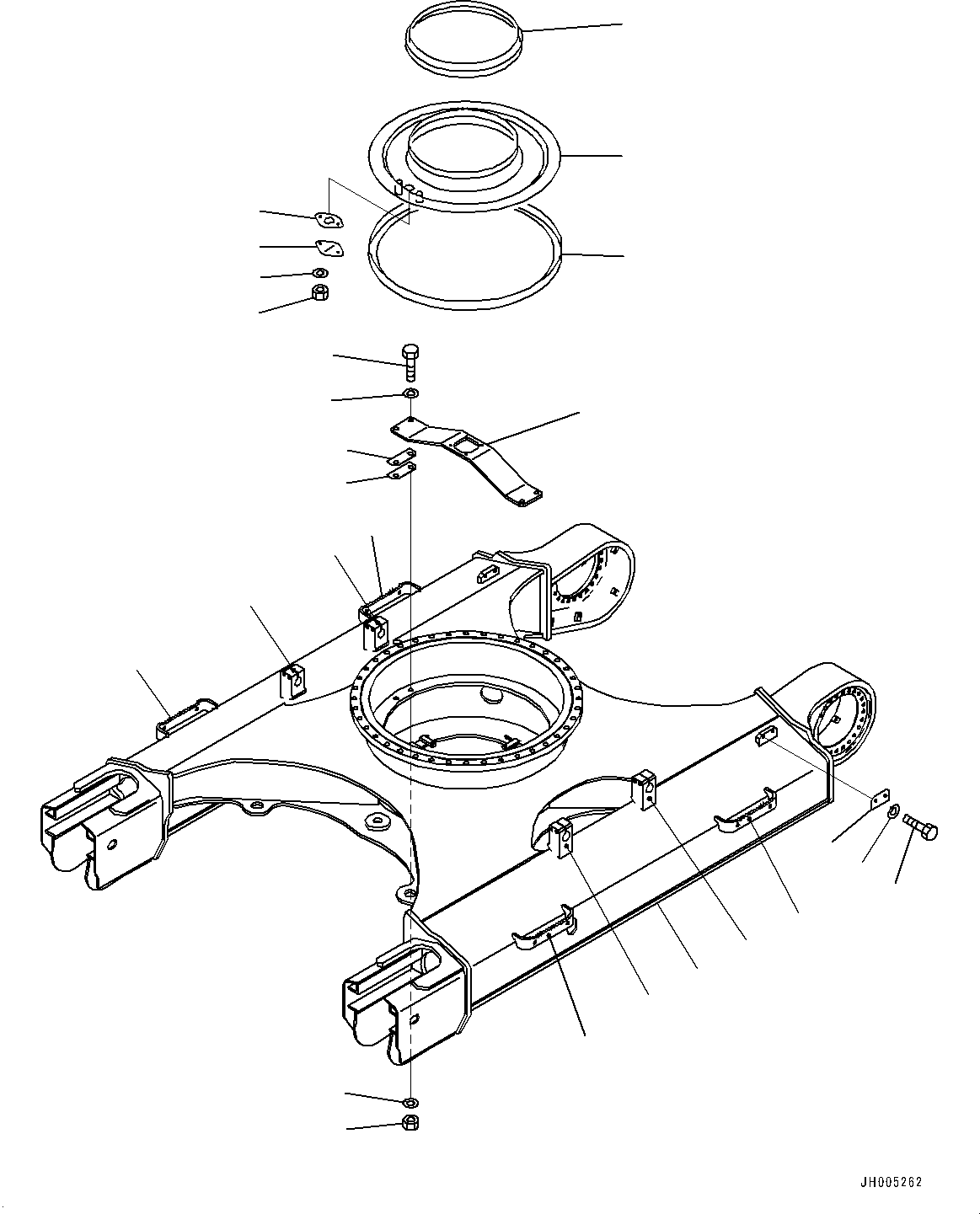 JH005262