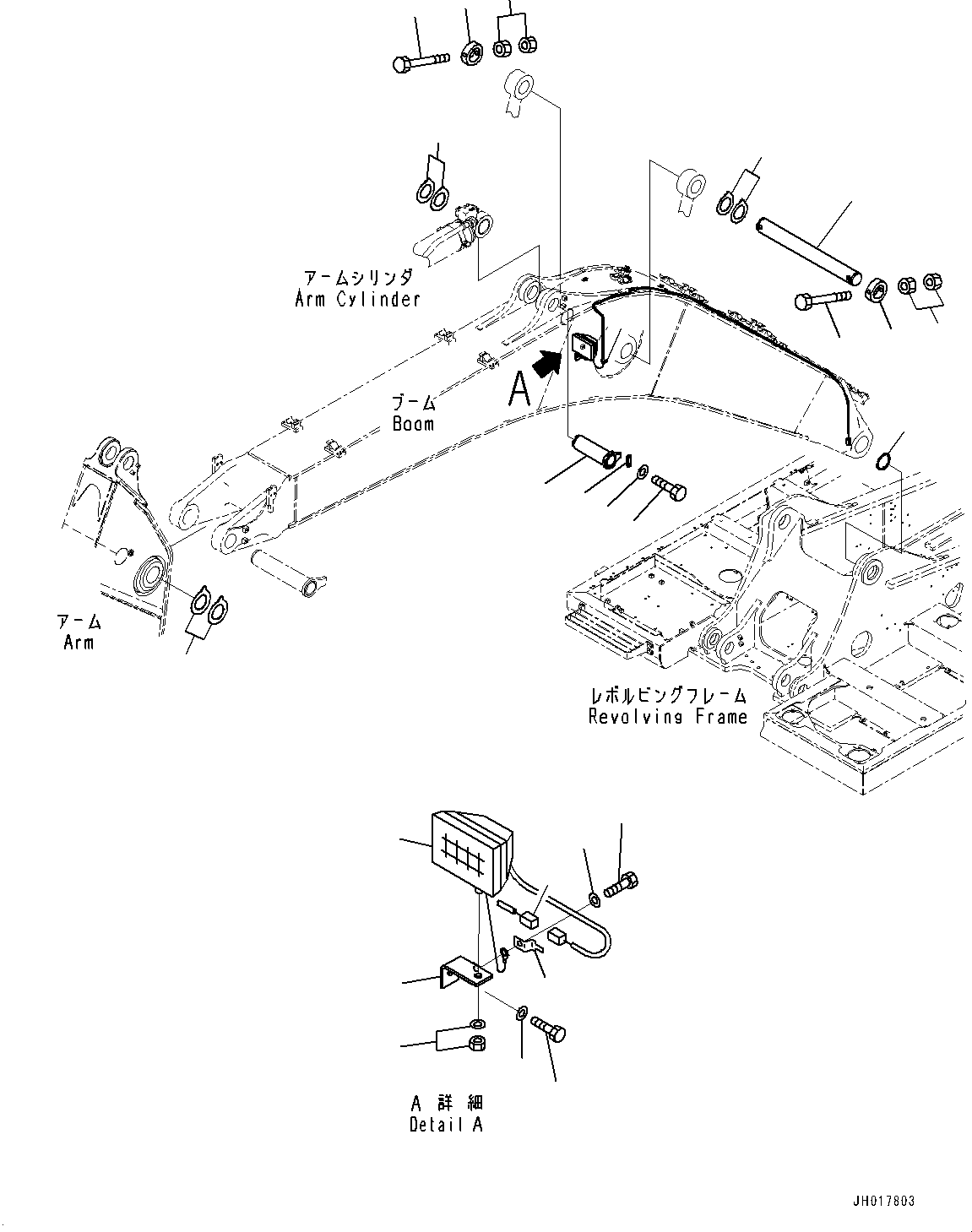 アームシリンダ
Arm Cylinder

A

ブーム
Boom

アーム
Arm

レボルビングフレーム
Revolving Frame

A 詳細
Detail A

JH017803