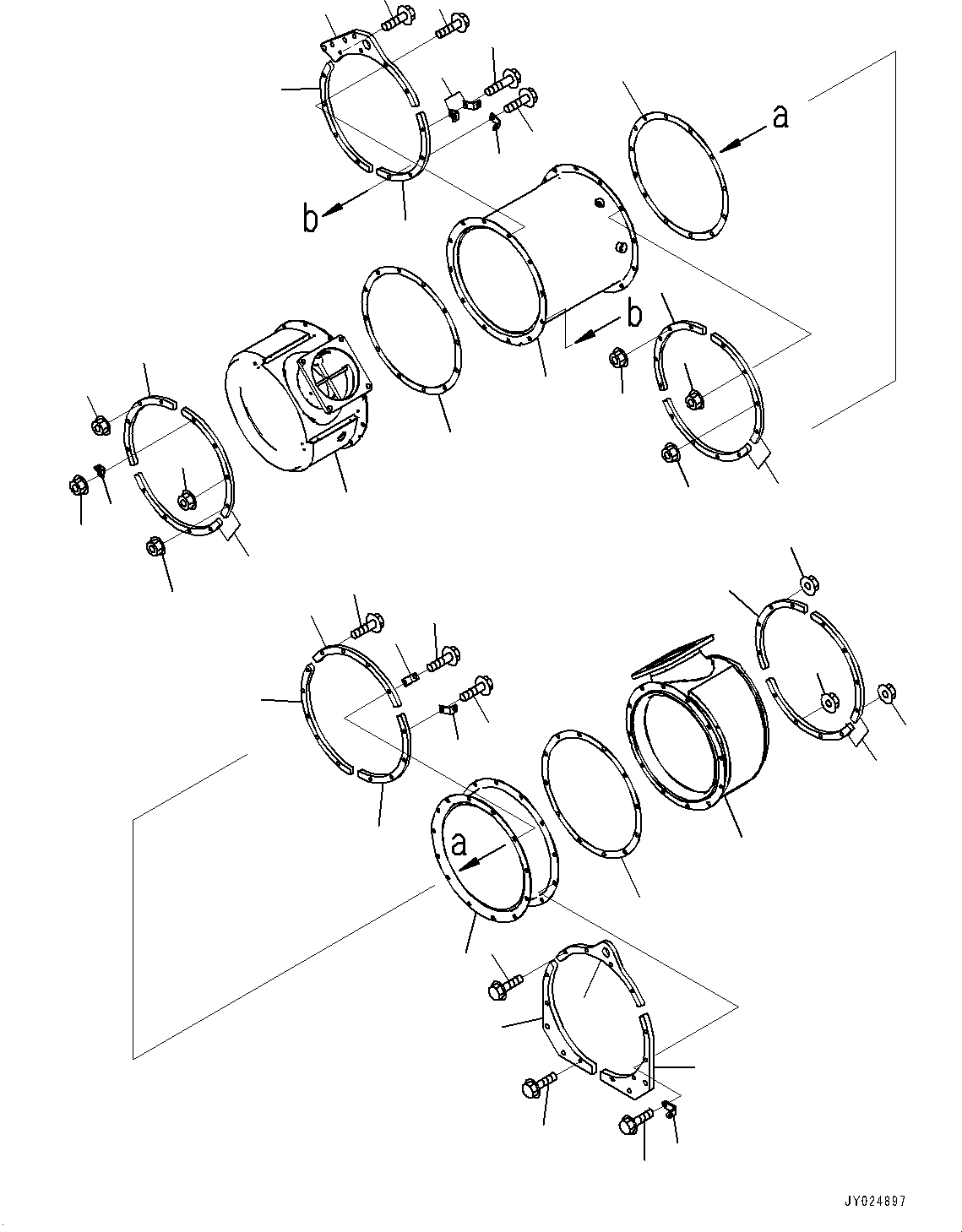 a
b
b
a
JY024897