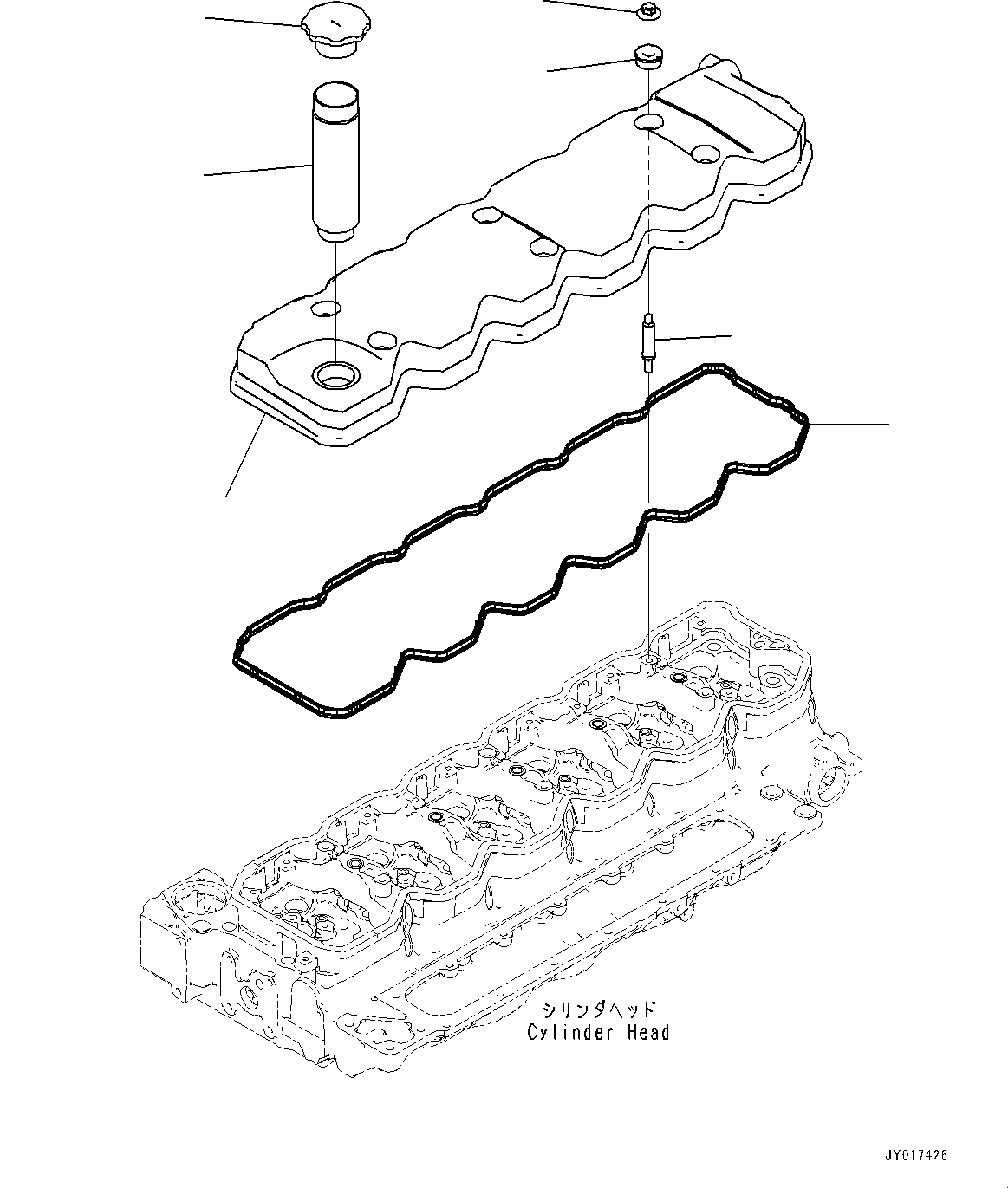 シリンダヘッド
Cylinder Head

JY017426