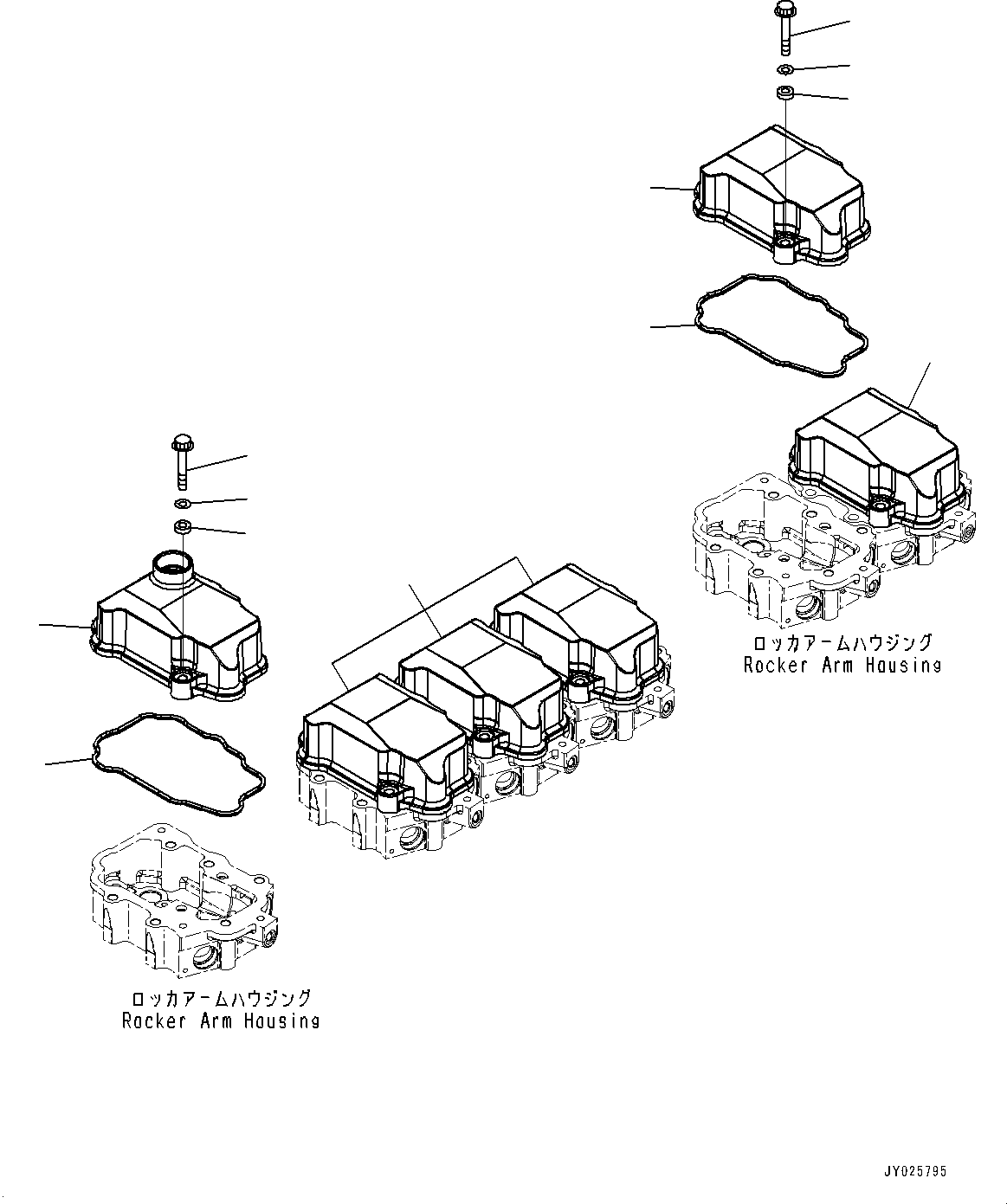 ロッカアームハウジング
Rocker Arm Housing

ロッカアームハウジング
Rocker Arm Housing

JY025795