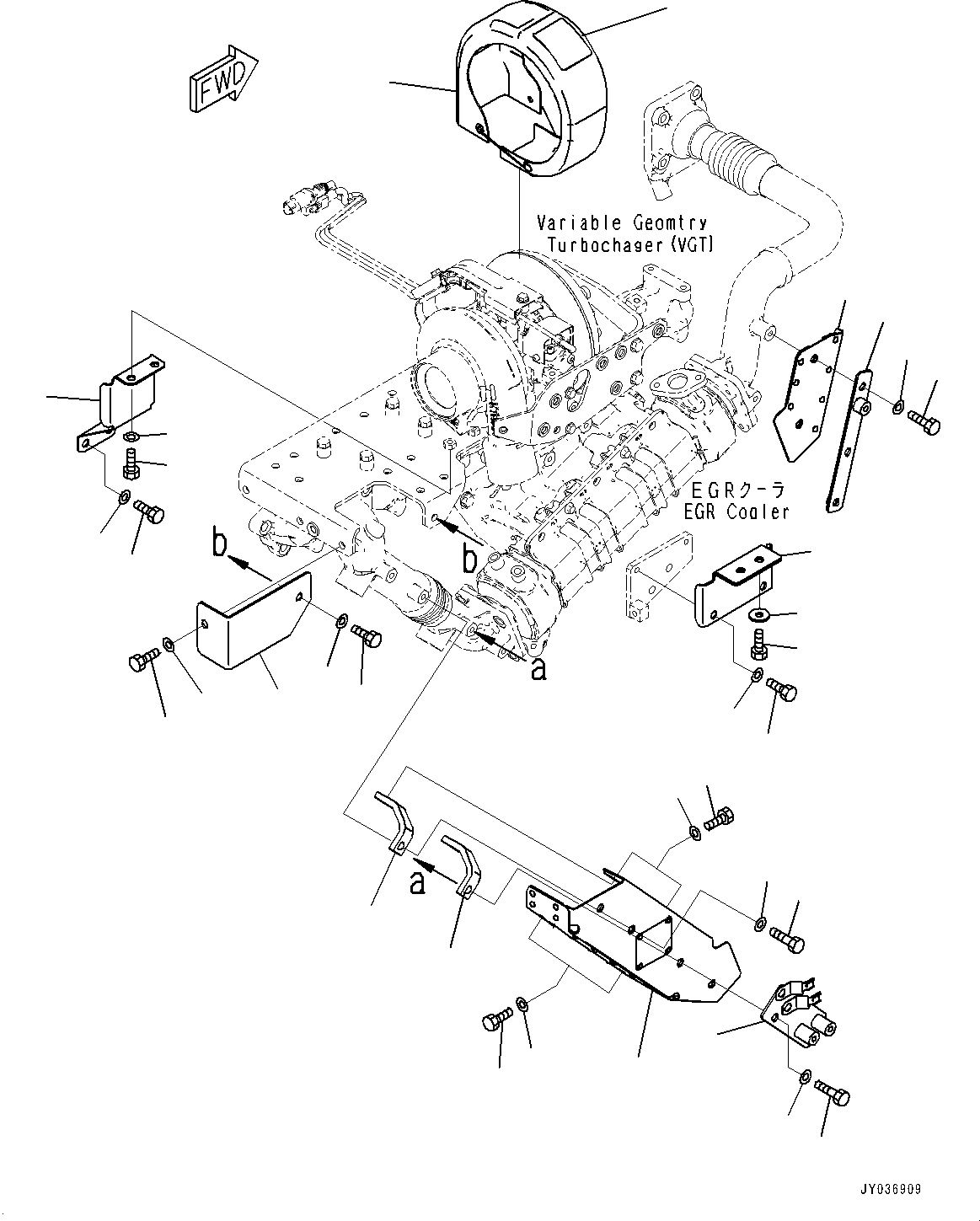 FWD

Variable Geomtry Turbochager (VGT)

EGRクーラ
EGR Cooler

b

b

a

a

JY036909