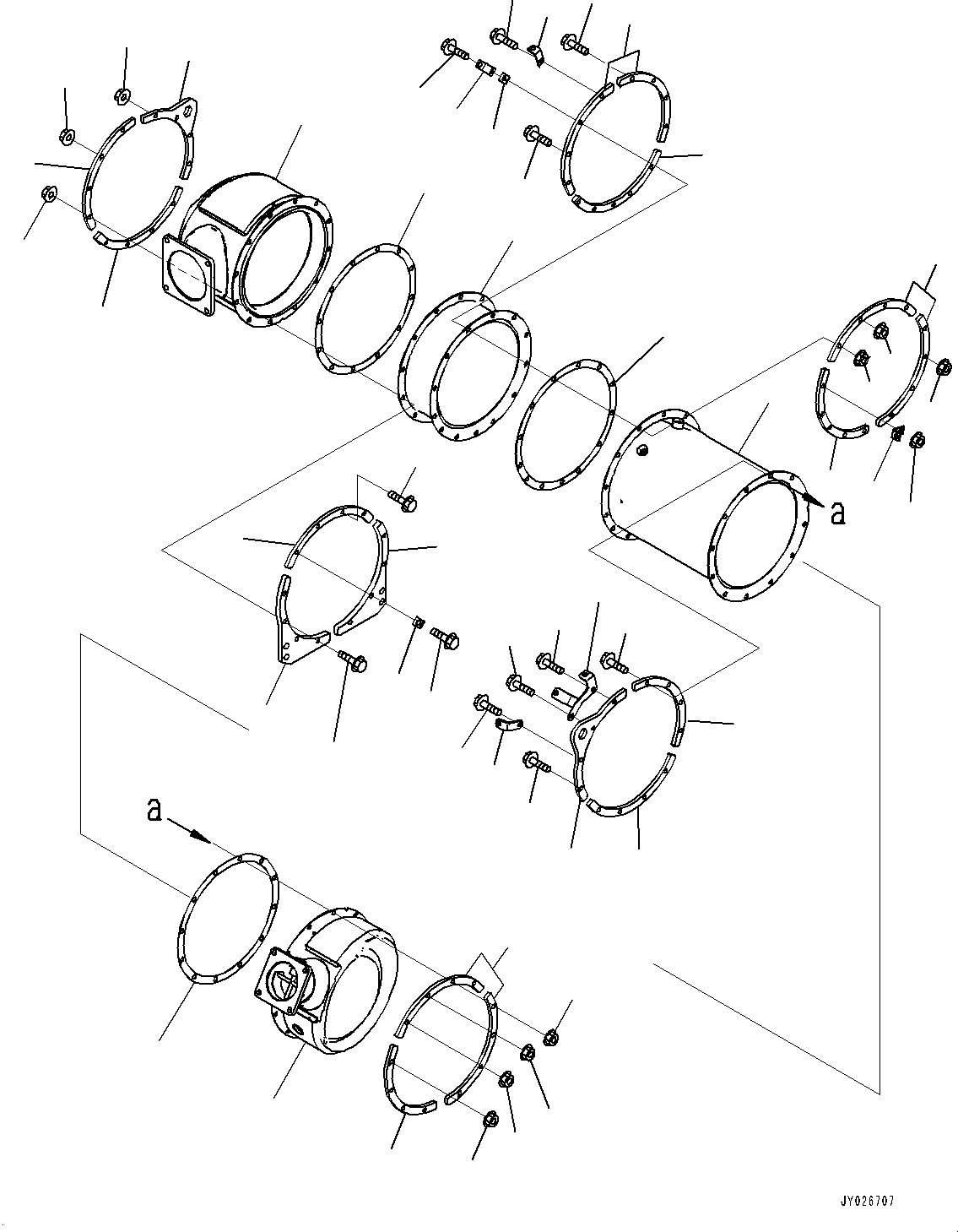 a

a

JY026707