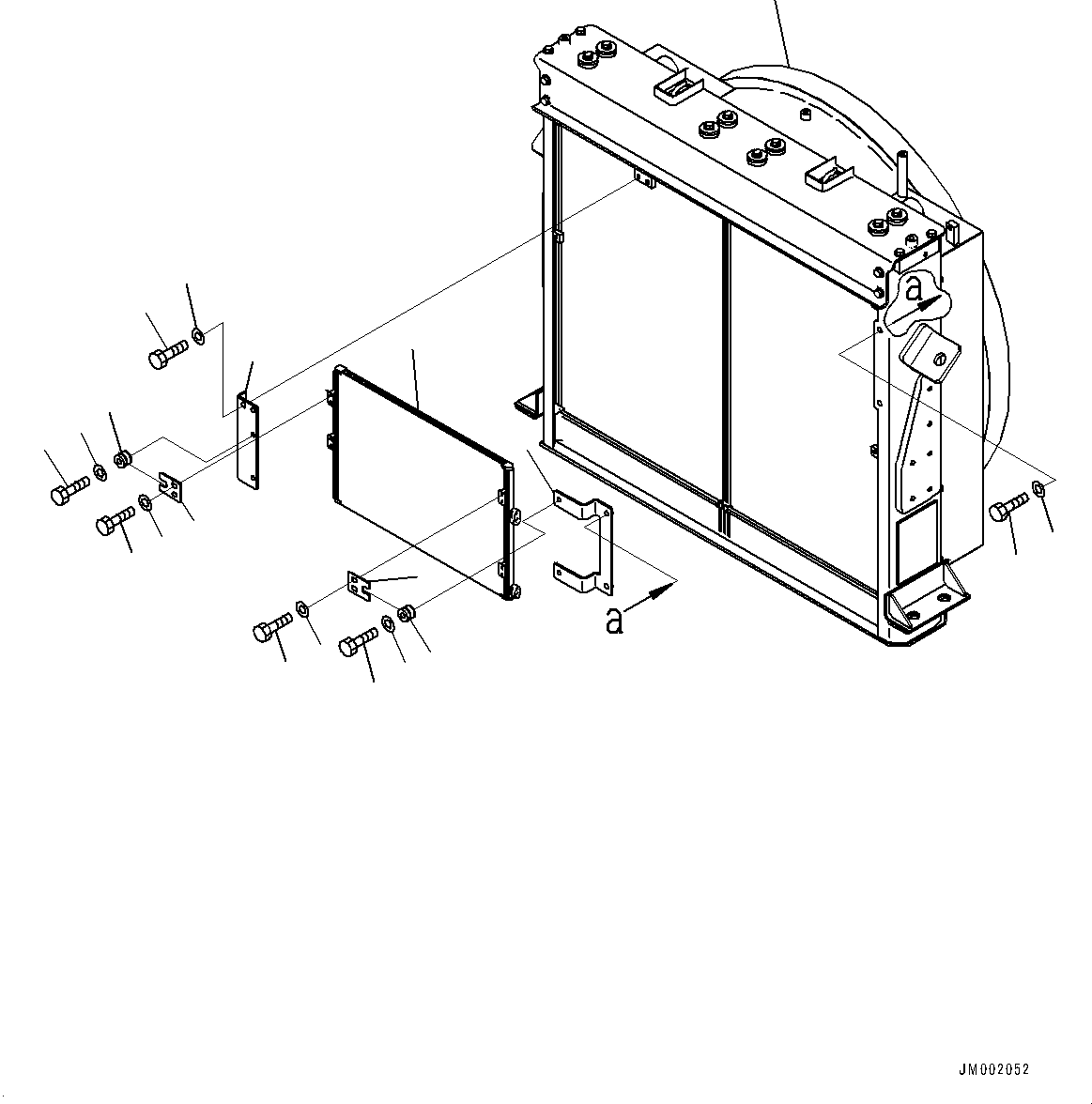 a

a

JM002052