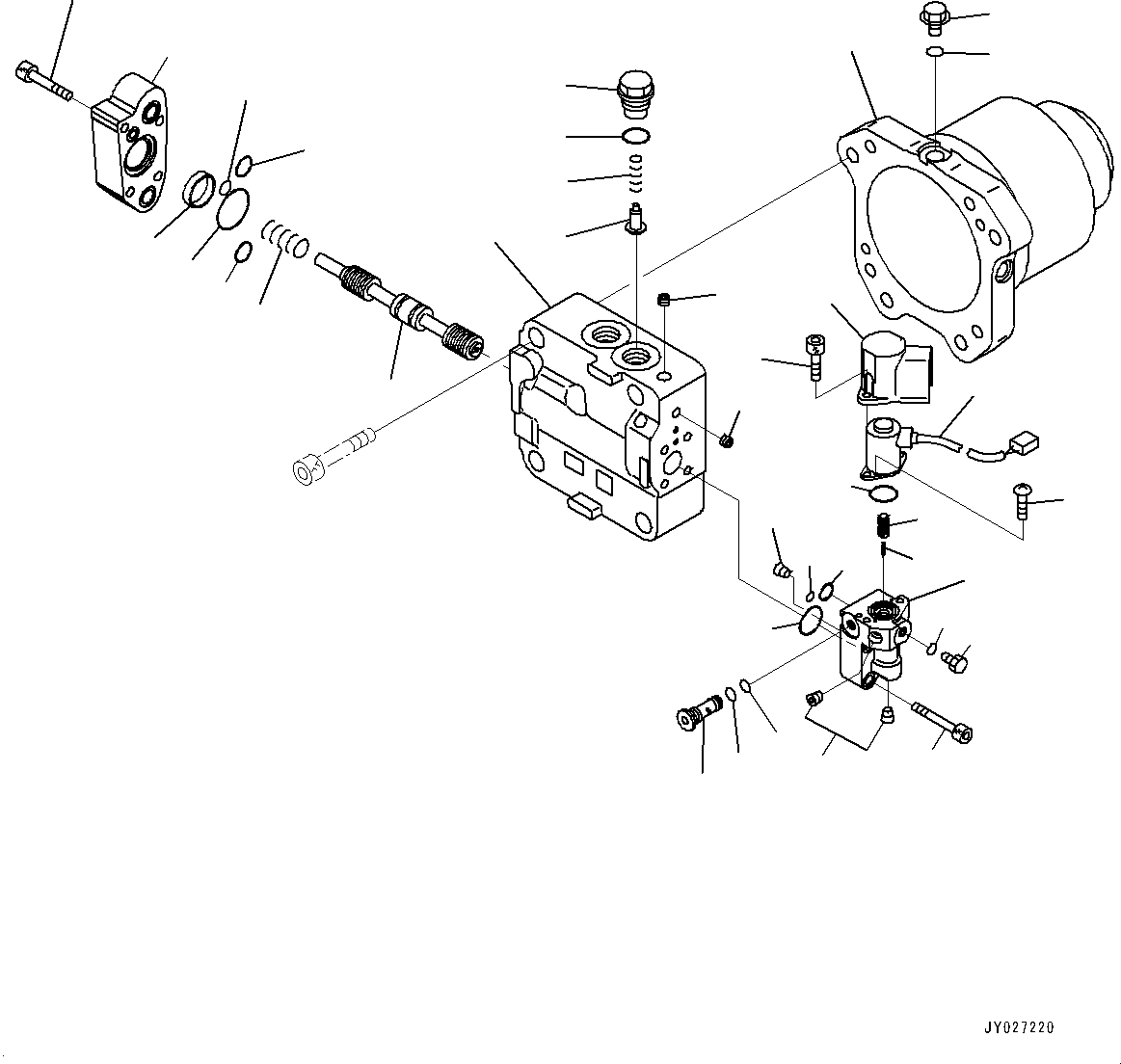 JY027220