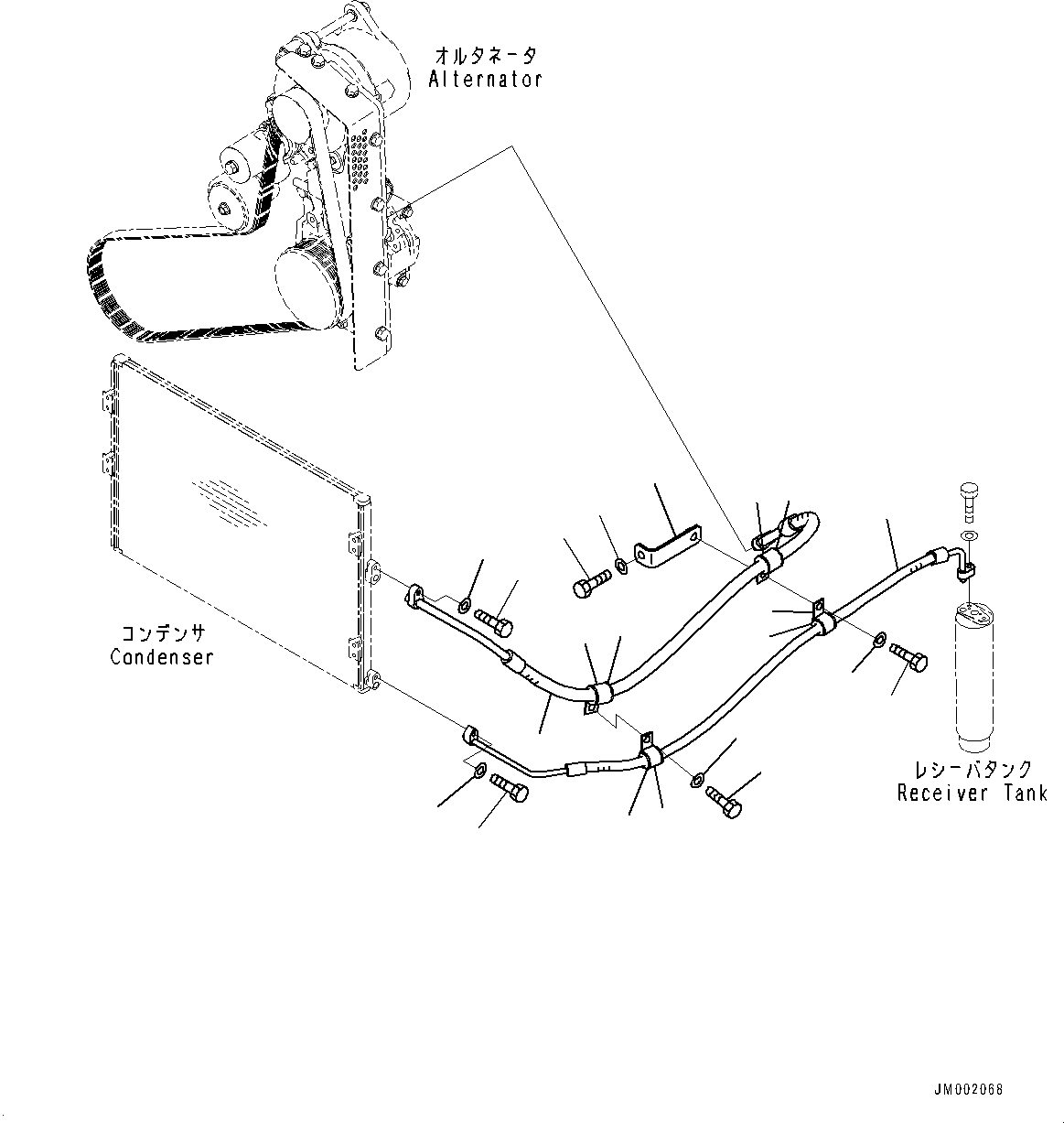 オルタネータ
Alternator

コンデンサ
Condenser

レシーバタンク
Receiver Tank

JM002068