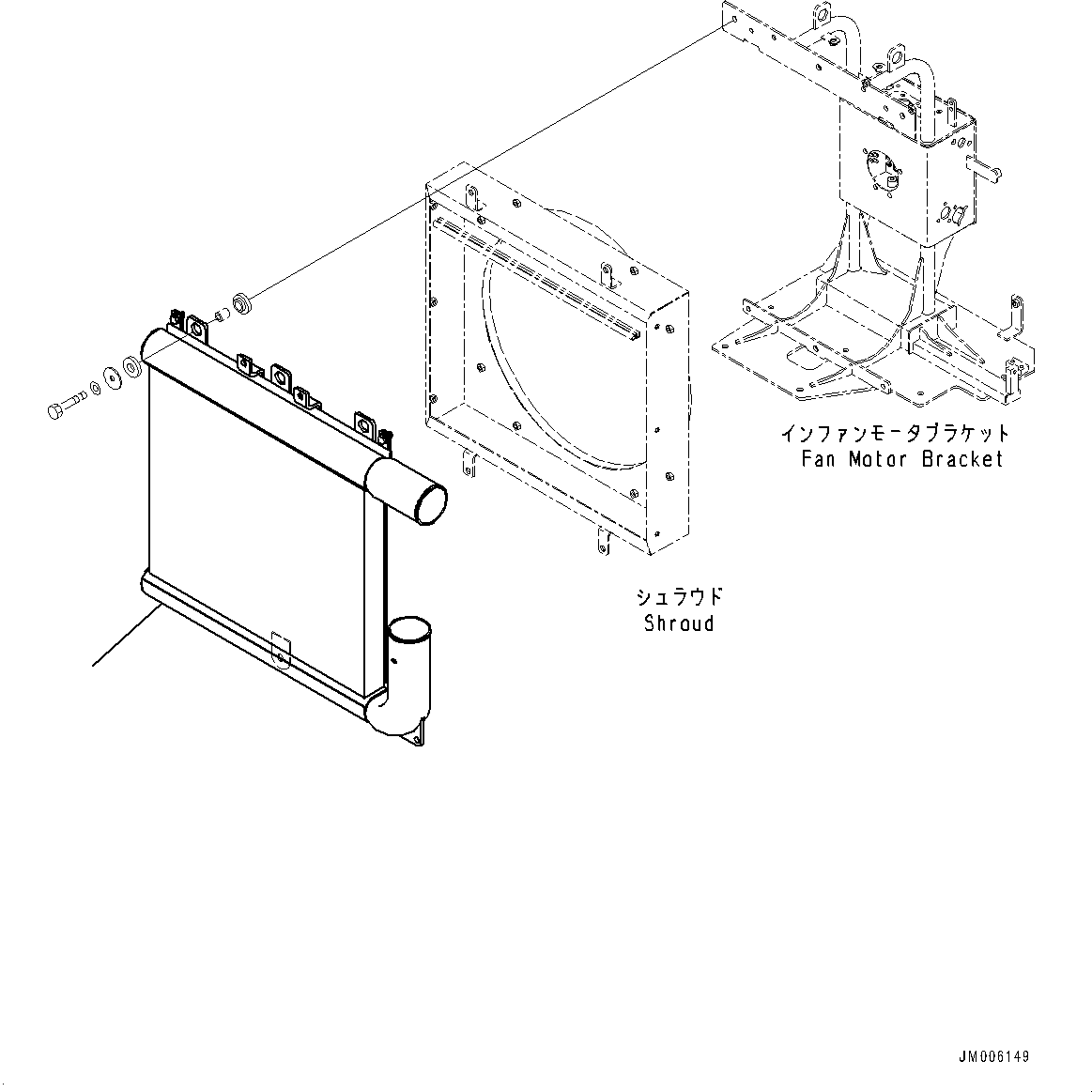 インファンモータブラケット
Fan Motor Bracket

シュラウド
Shroud

JM006149