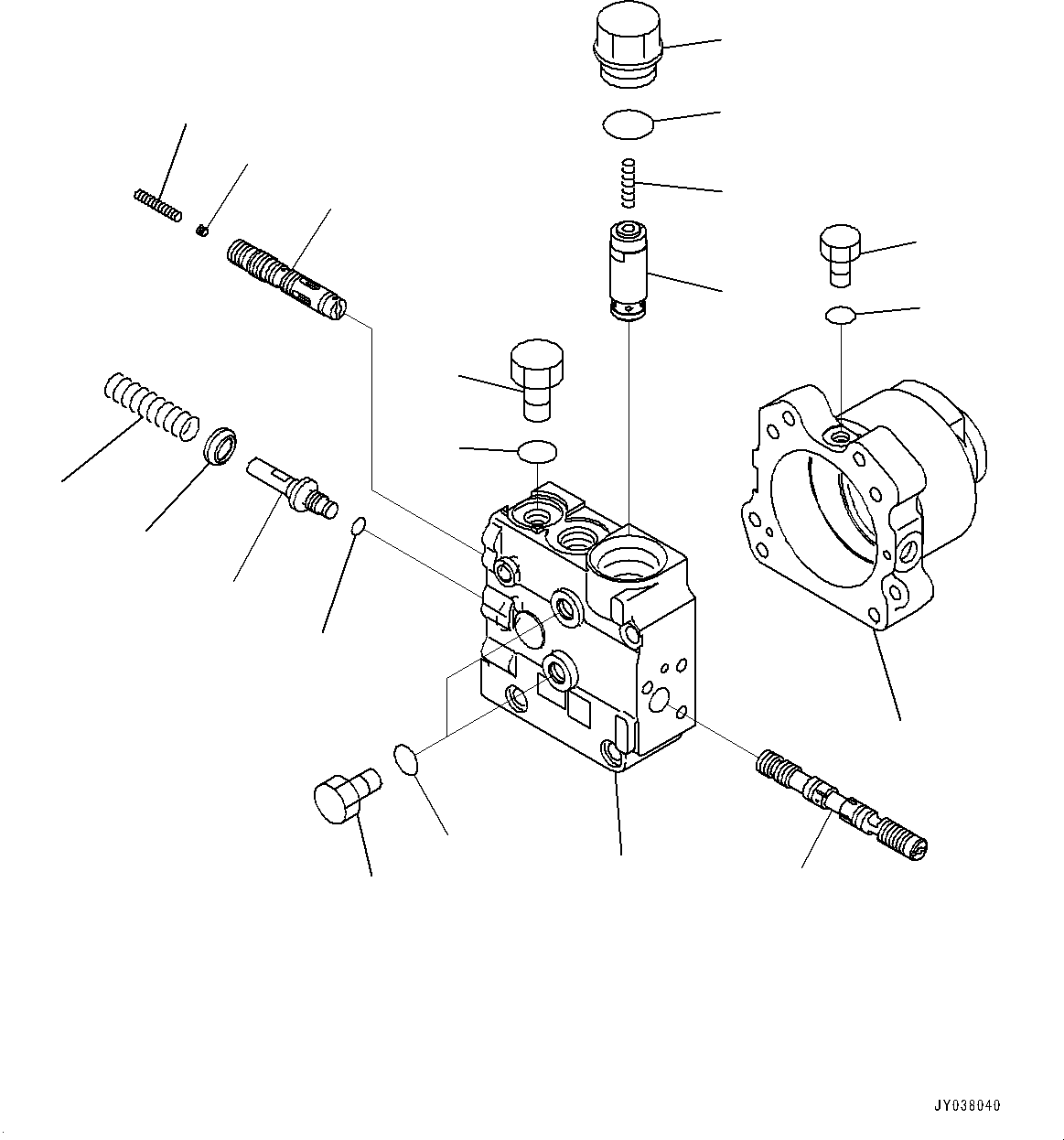 JY038040