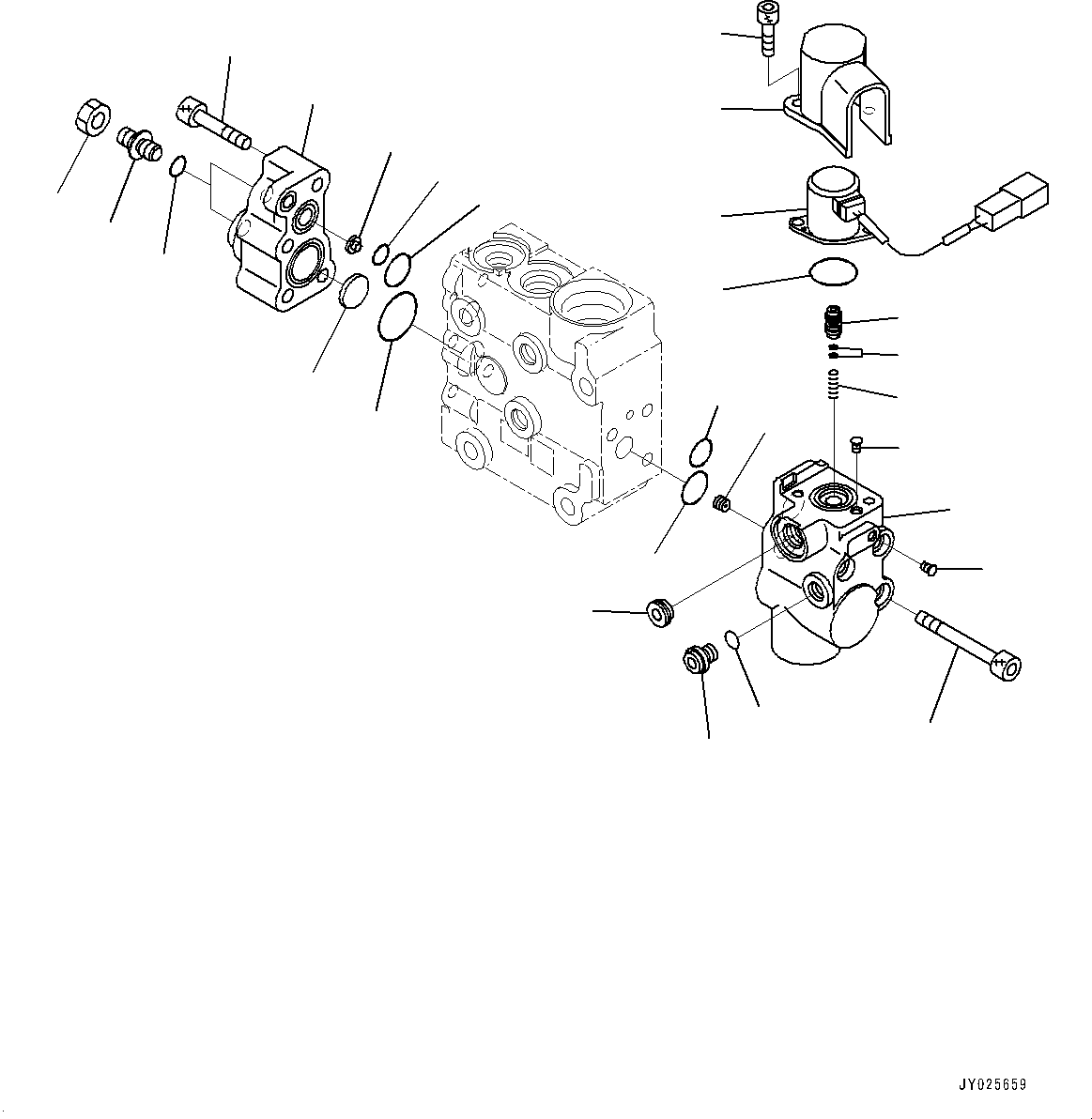 JY025659