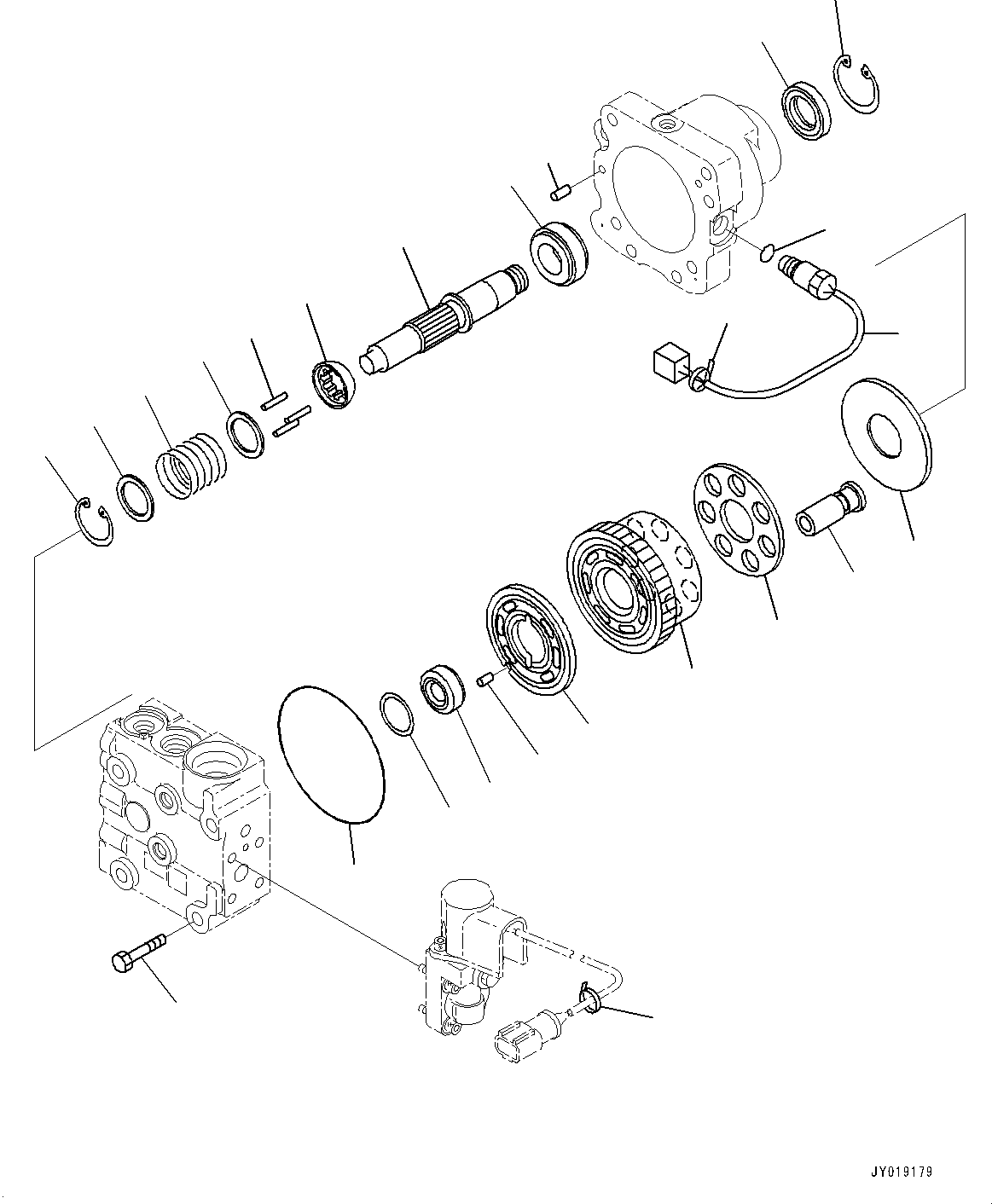 JY019179