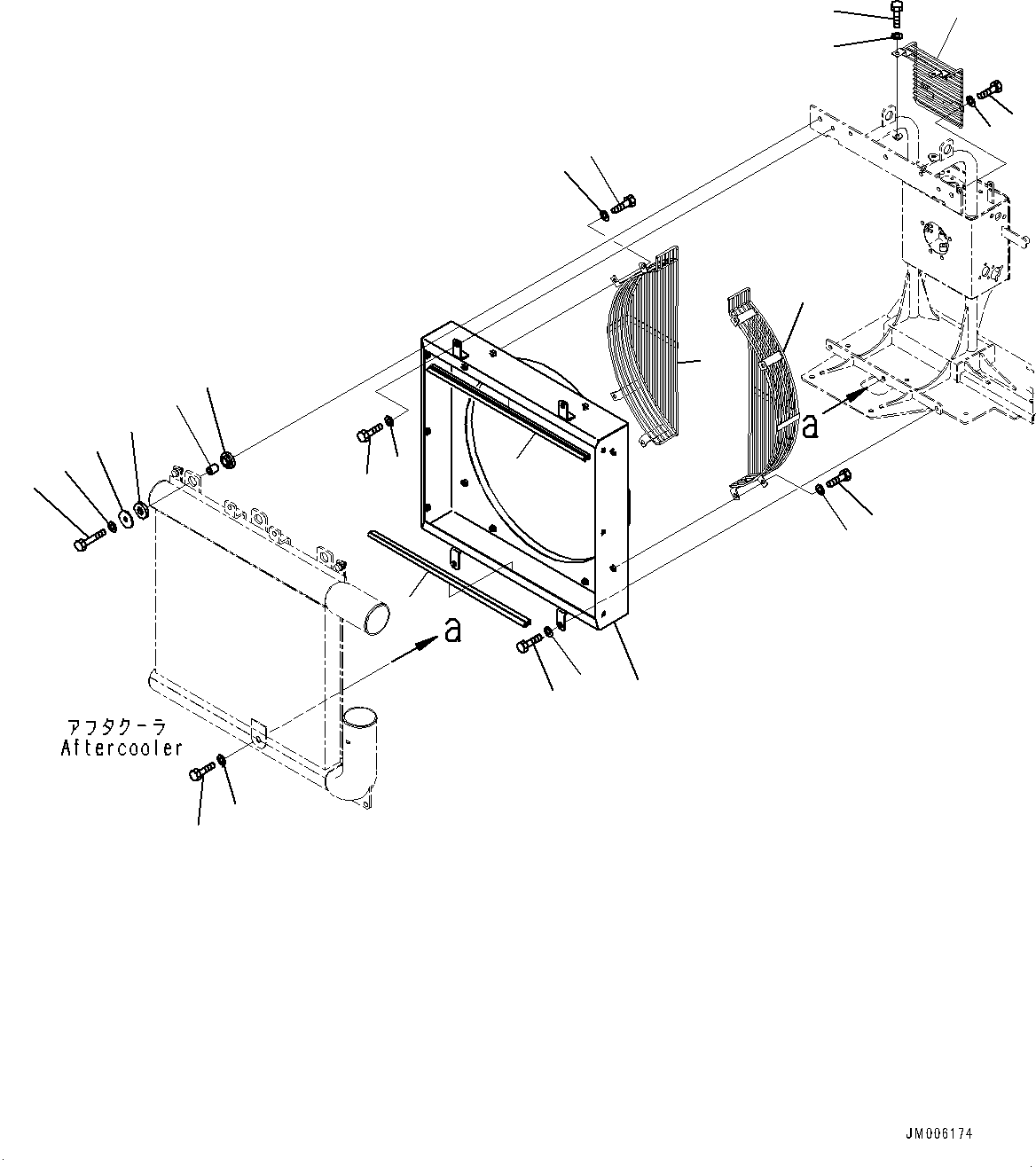 a

a

アフタクーラ
Aftercooler

JM006174