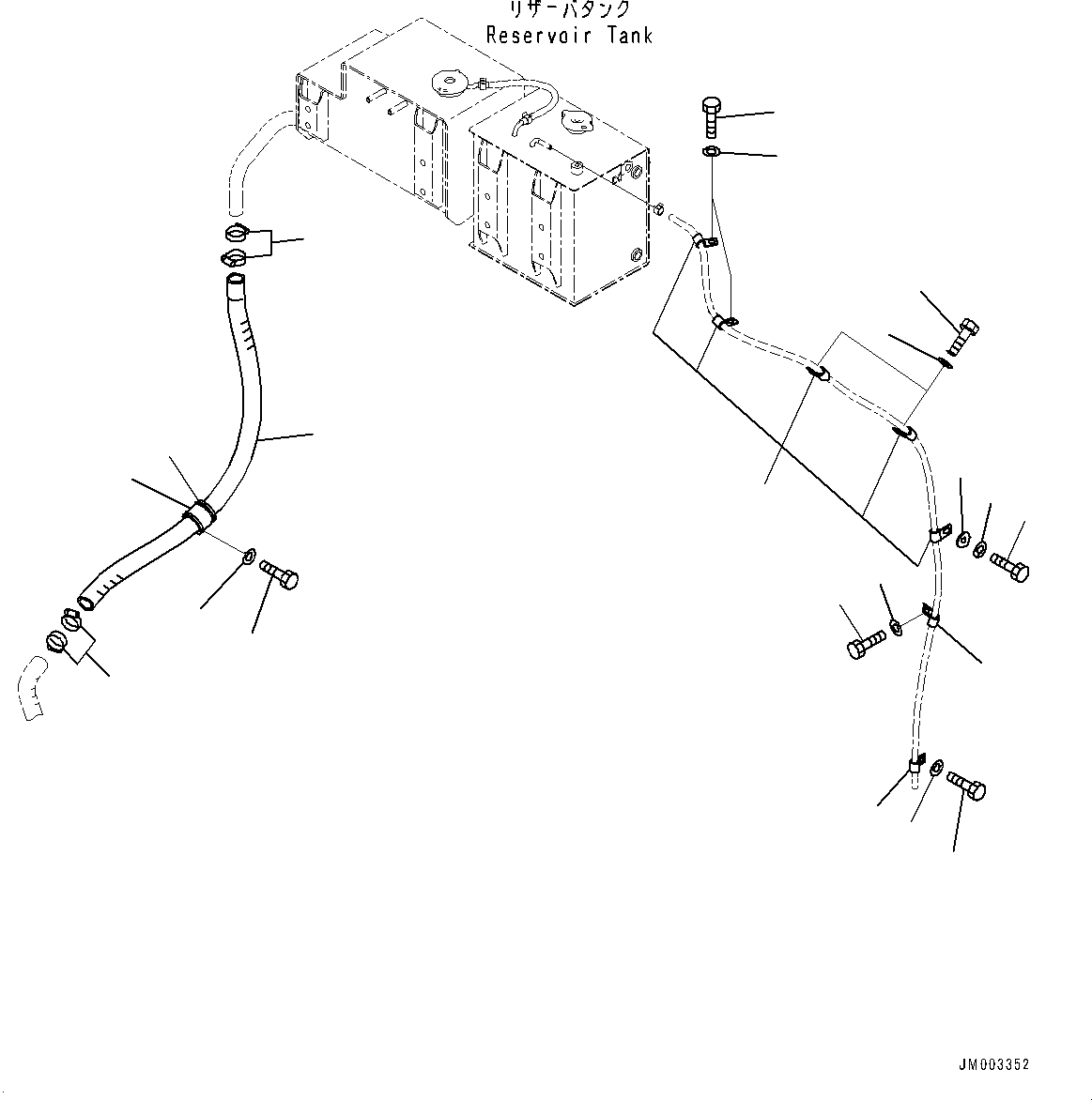 リザーバタンク
Reservoir Tank

JM003352