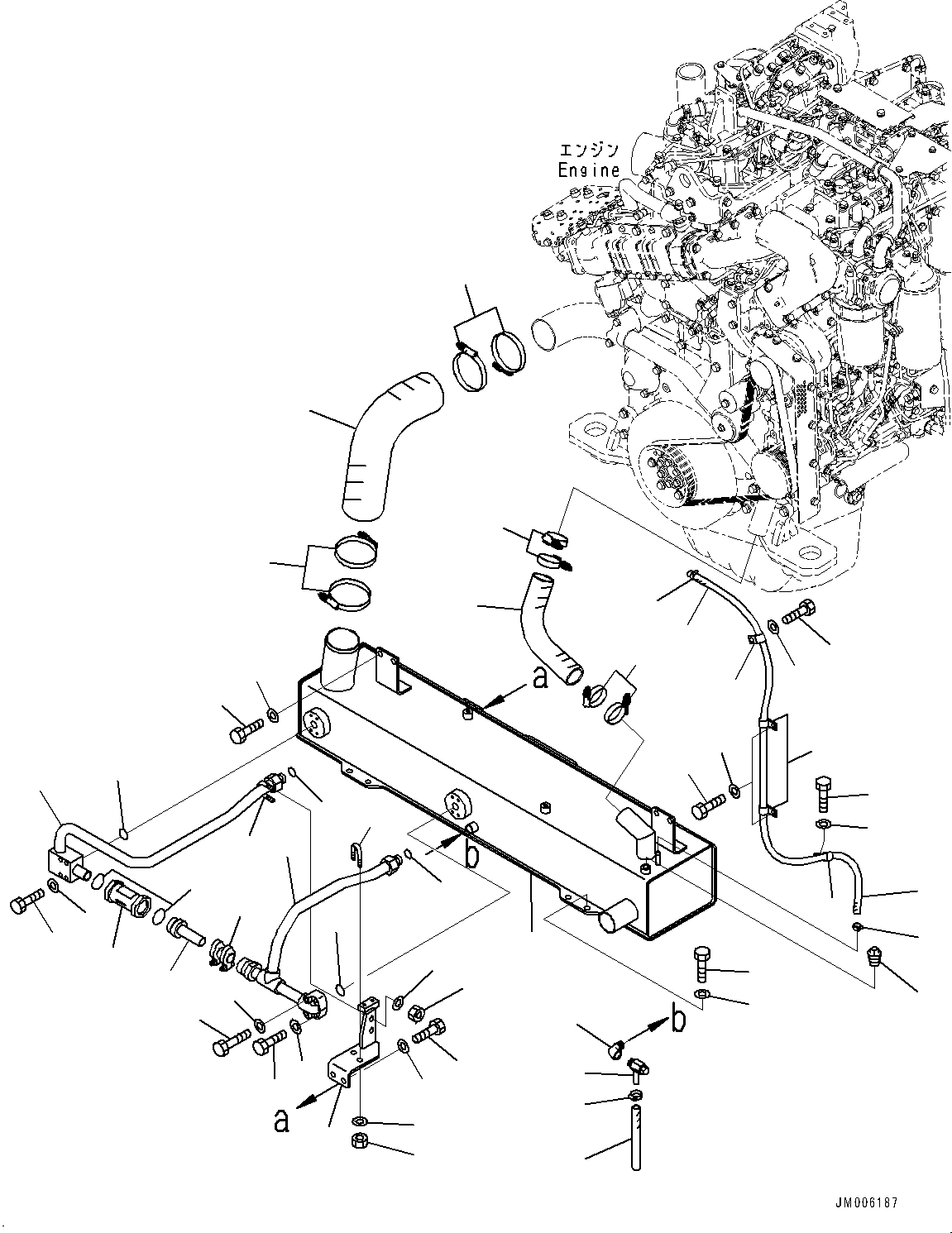 エンジン
Engine

a

b

b

a

JM006187