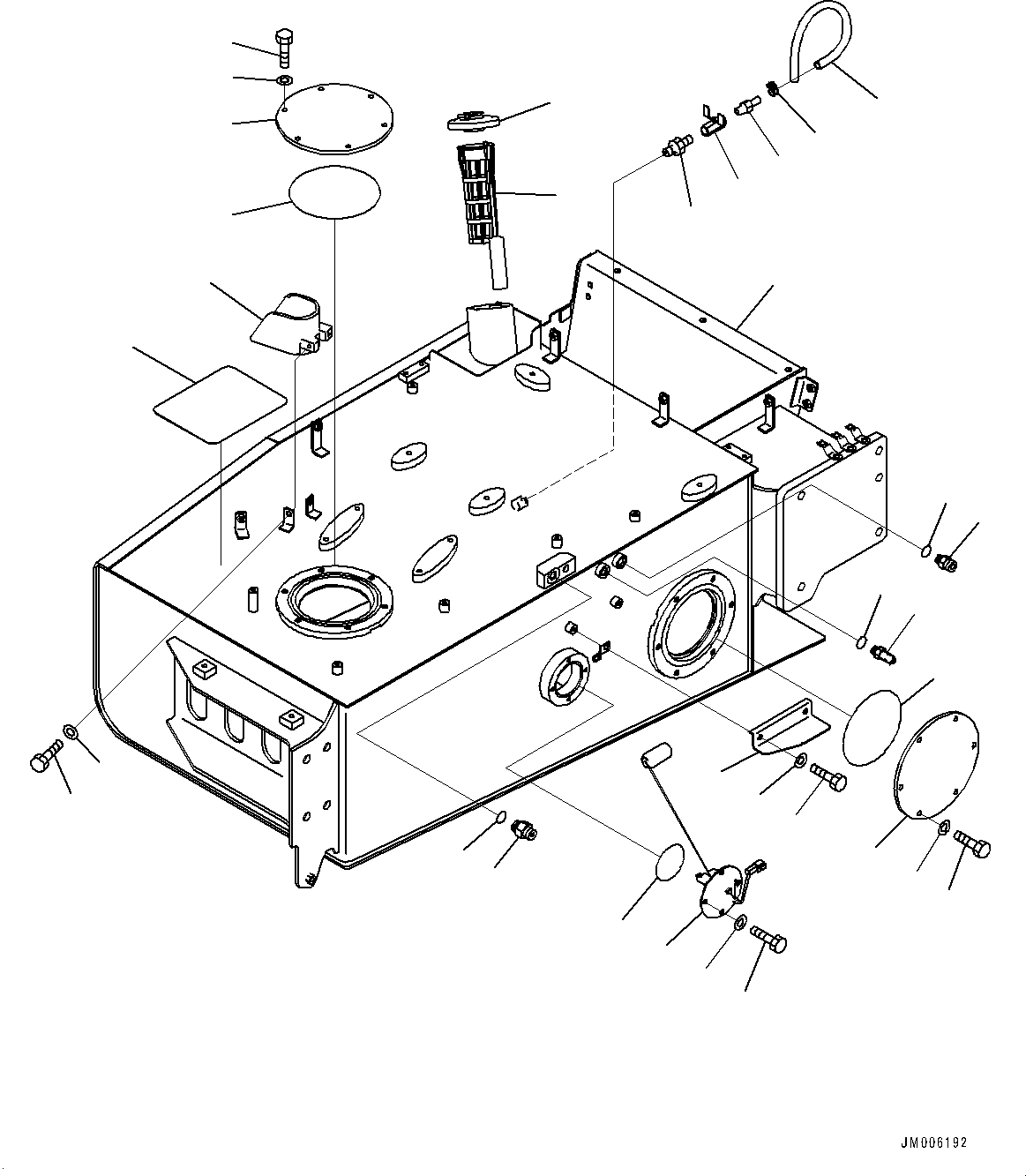 JM006192