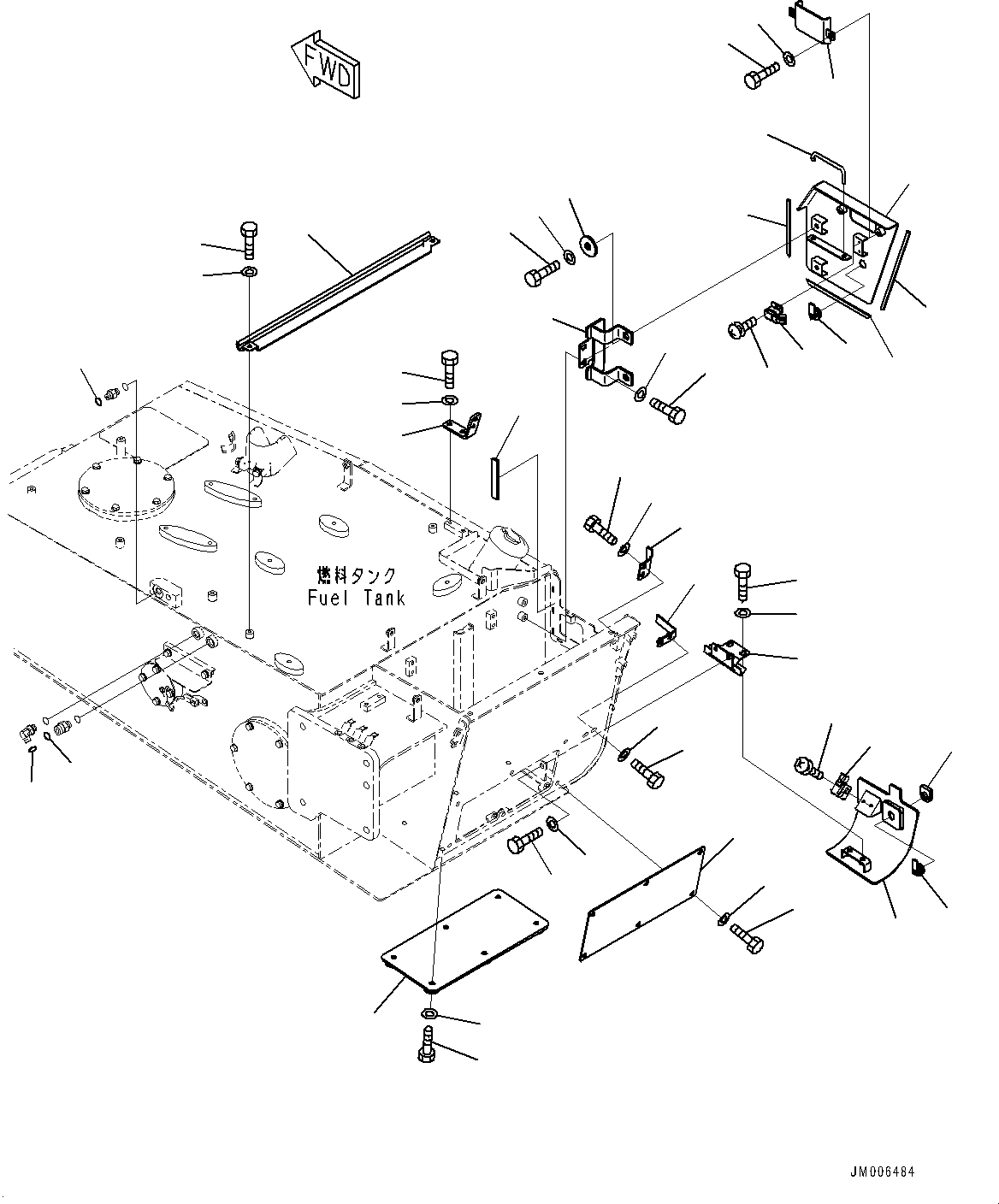 FWD

燃料タンク
Fuel Tank

JM006484