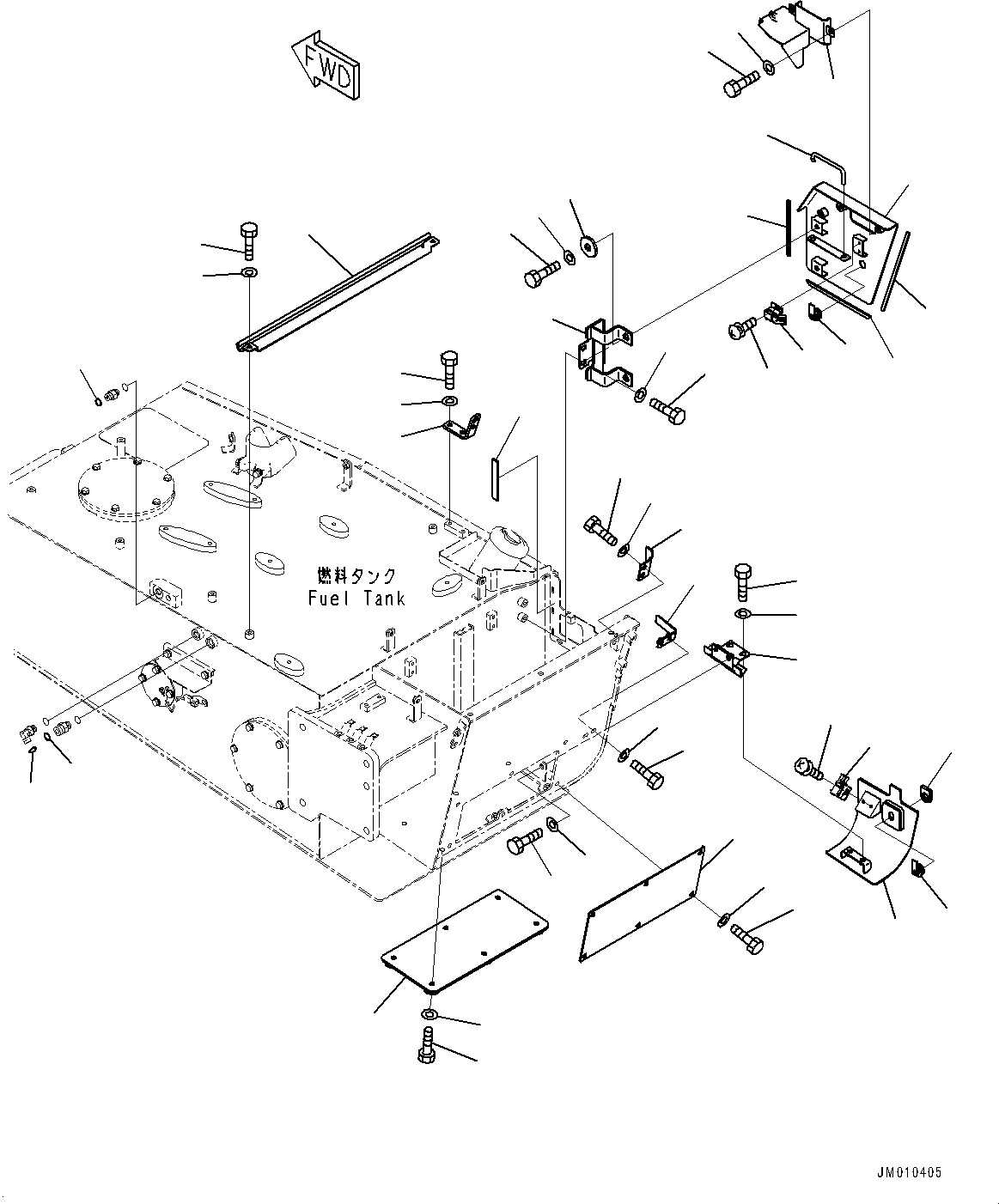 FWD

燃料タンク
Fuel Tank

JM010405