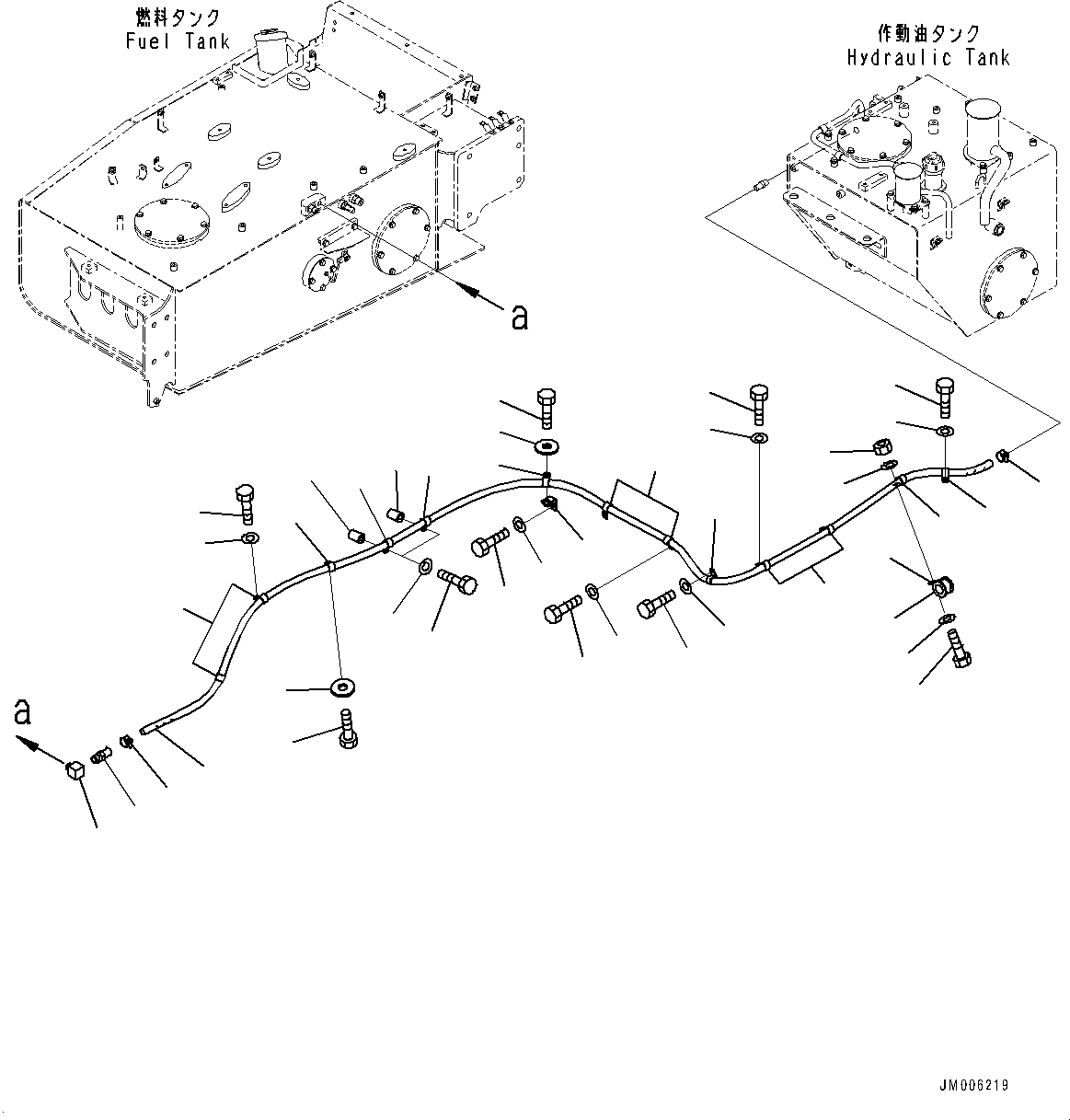 燃料タンク
Fuel Tank

作動油タンク
Hydraulic Tank

a

a

JM006219